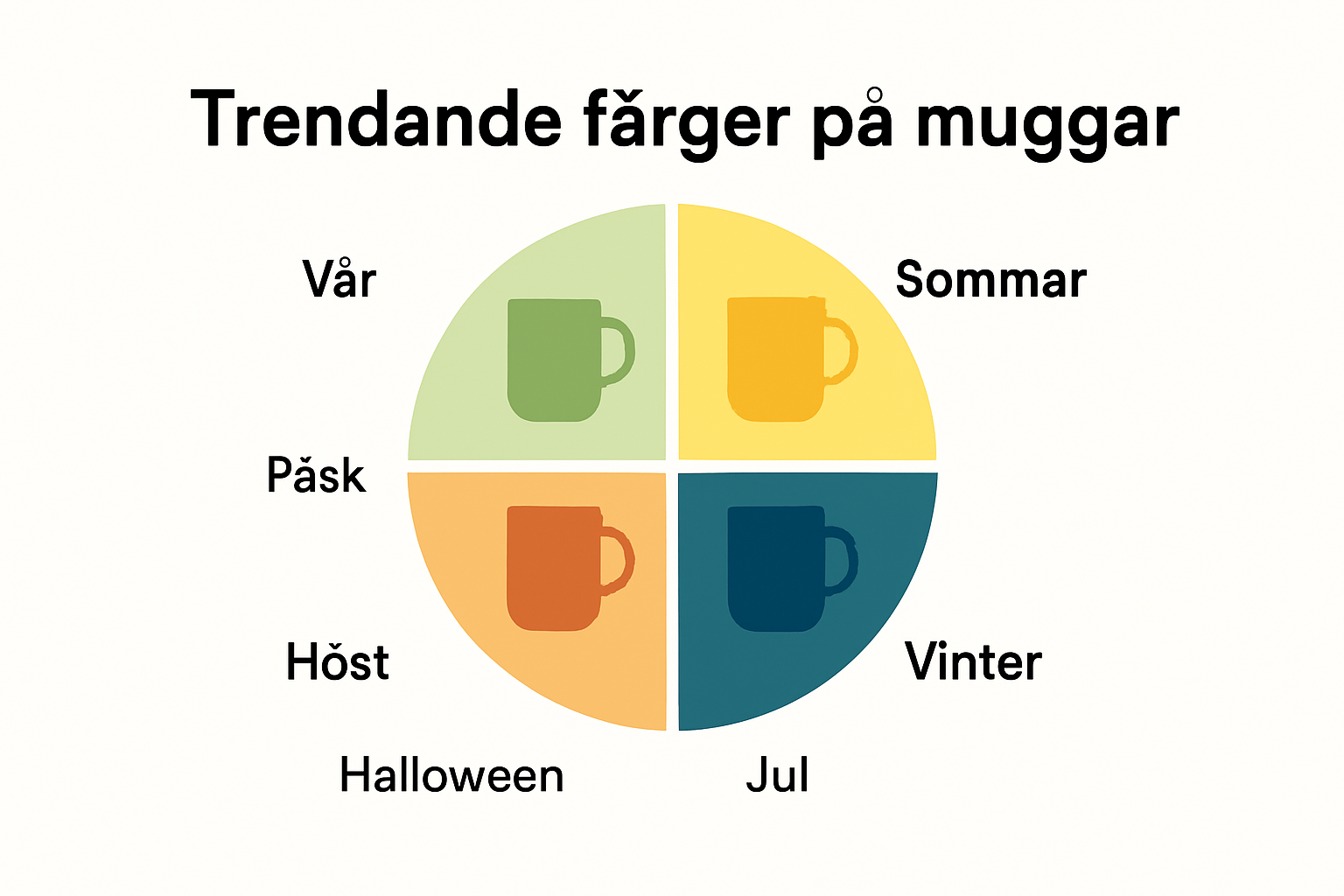 Trendande fǎrger på muggar

Vår

Sommar

Pǎsk

Hǒst

Vinter

Halloween

Jul