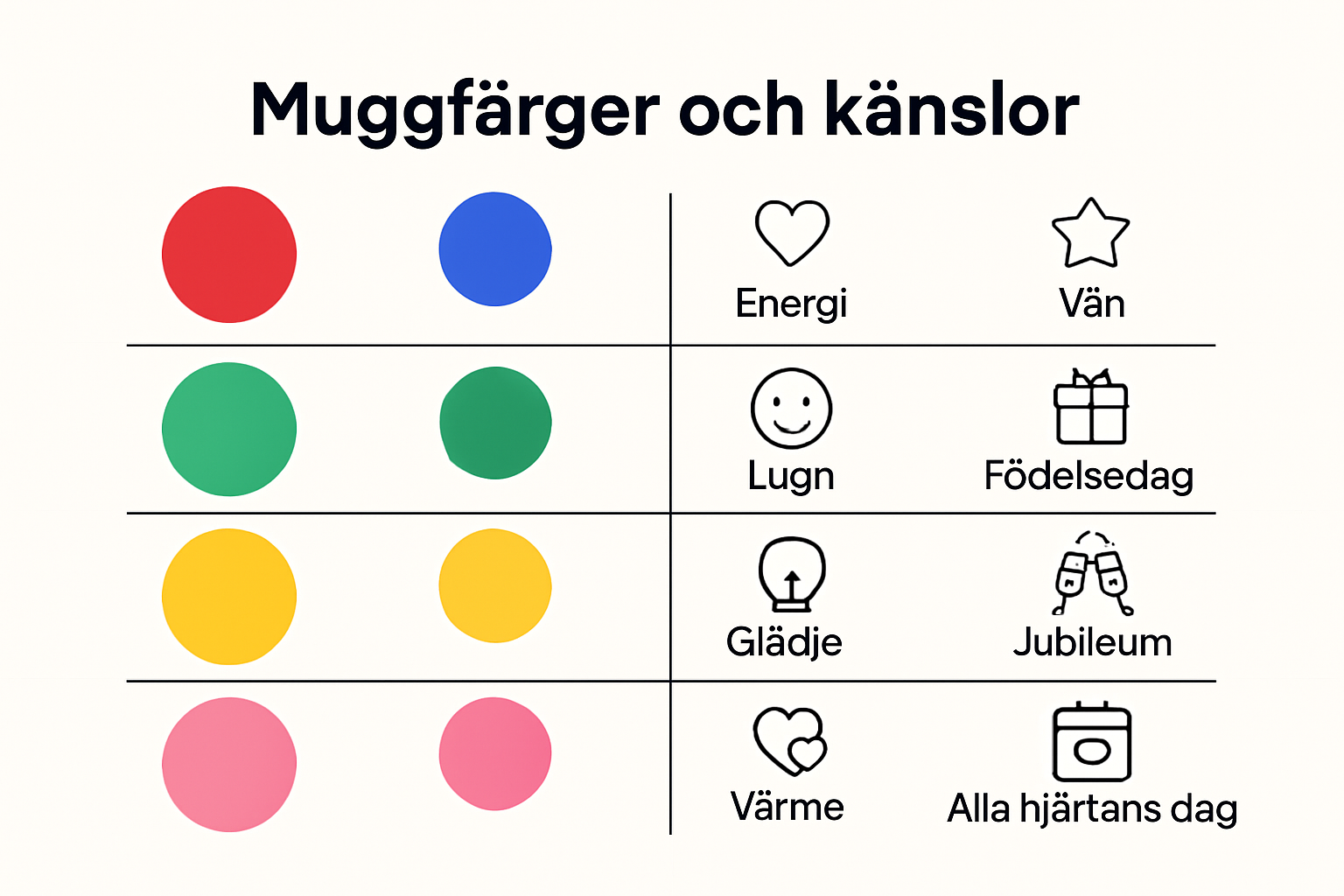 Muggfärger och känslor

Energi
Vän
Lugn
Födelsedag
Glädje
Jubileum
Värme
Alla hjärtans dag