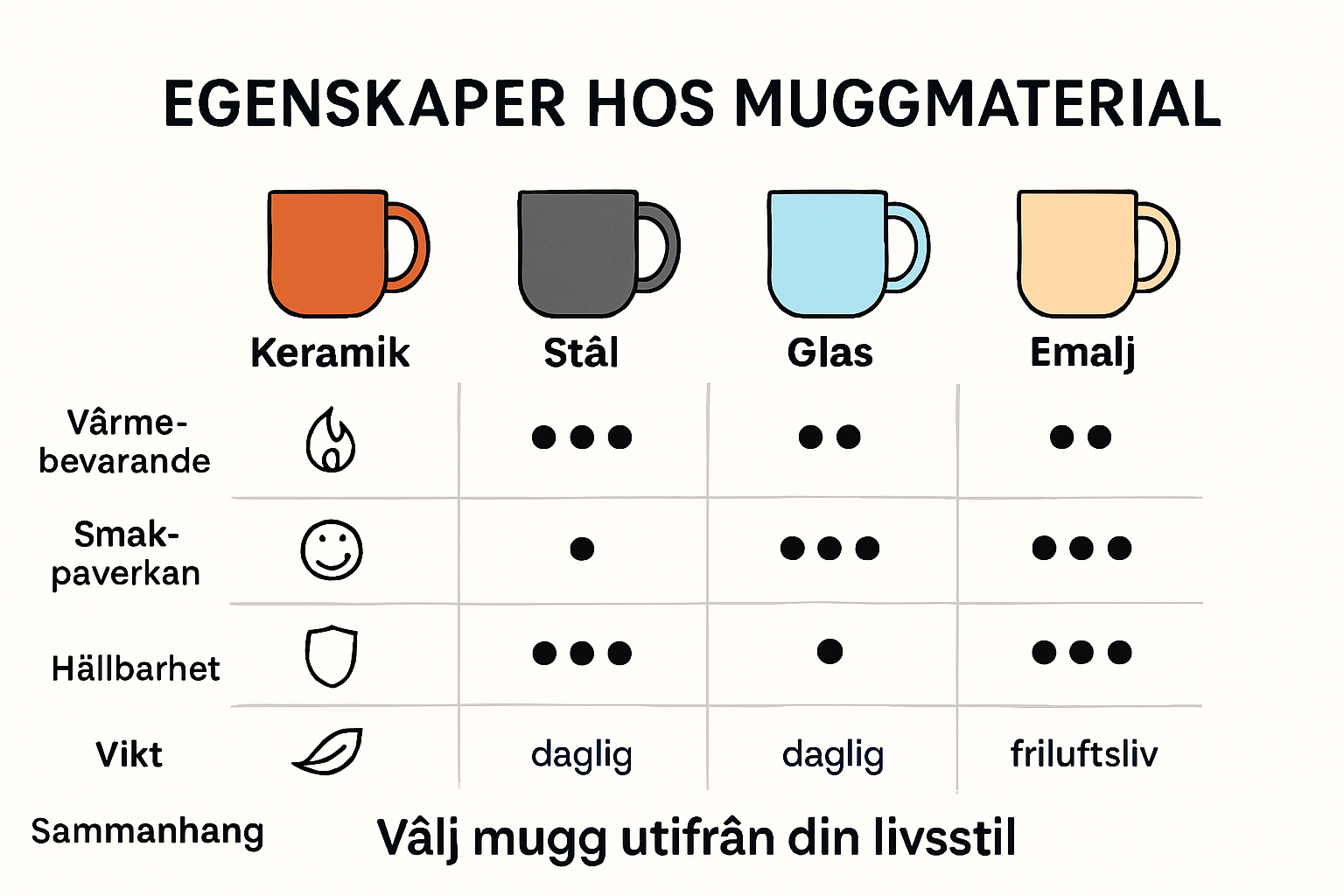 EGENSKAPER HOS MUGGMATERIAL

| | Keramik | Stâl | Glas | Emalj |
|---|---|---|---|---|
| Vârme-bevarande | | ●●● | ●● | ●● |
| Smak-paverkan | | ● | ●●● | ●●● |
| Hällbarhet | | ●●● | ● | ●●● |
| Vikt | | daglig | daglig | friluftsliv |

Sammanhang Vâlj mugg utifrân din livsstil