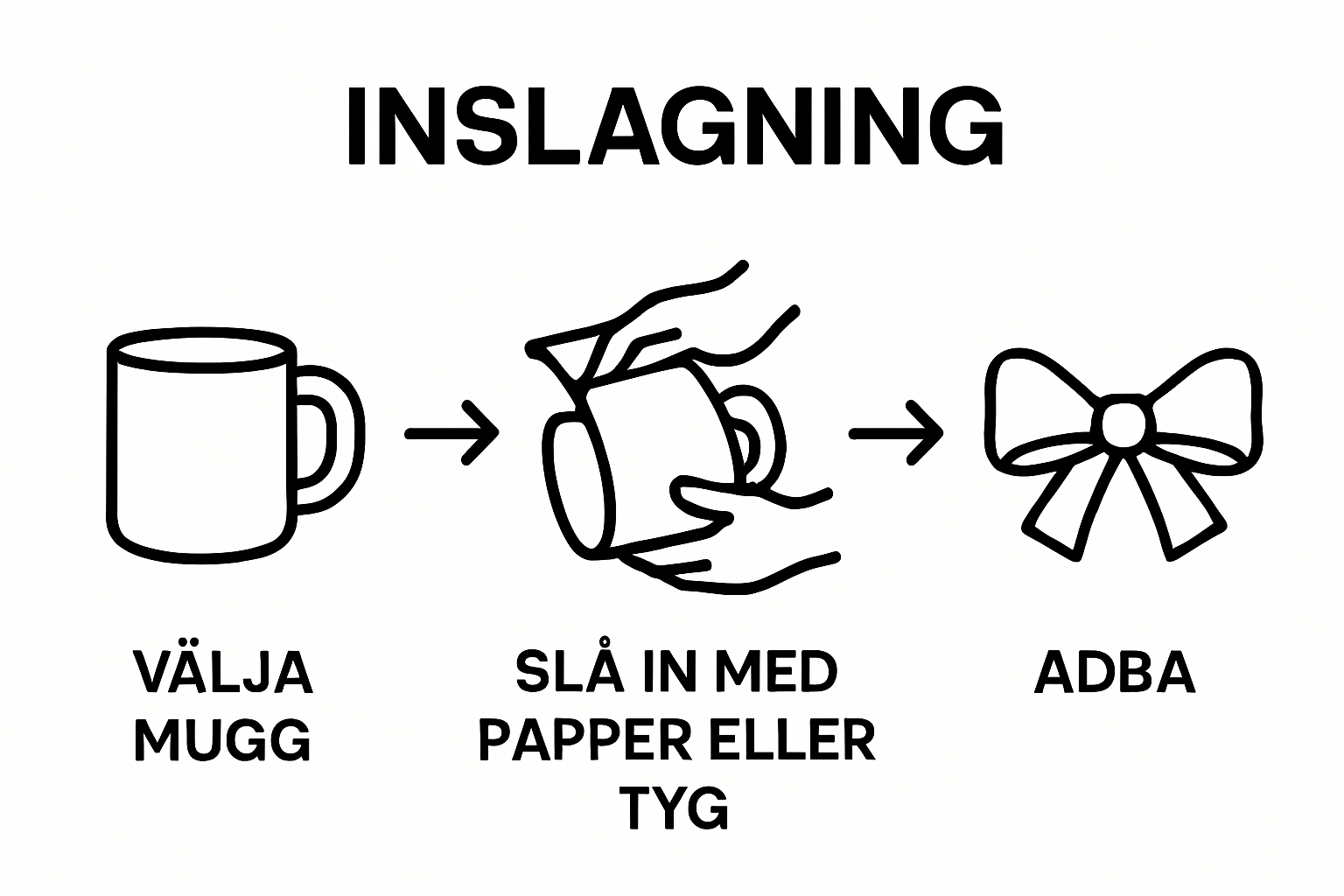 INSLAGNING

VÄLJA MUGG

SLÅ IN MED PAPPER ELLER TYG

ADBA