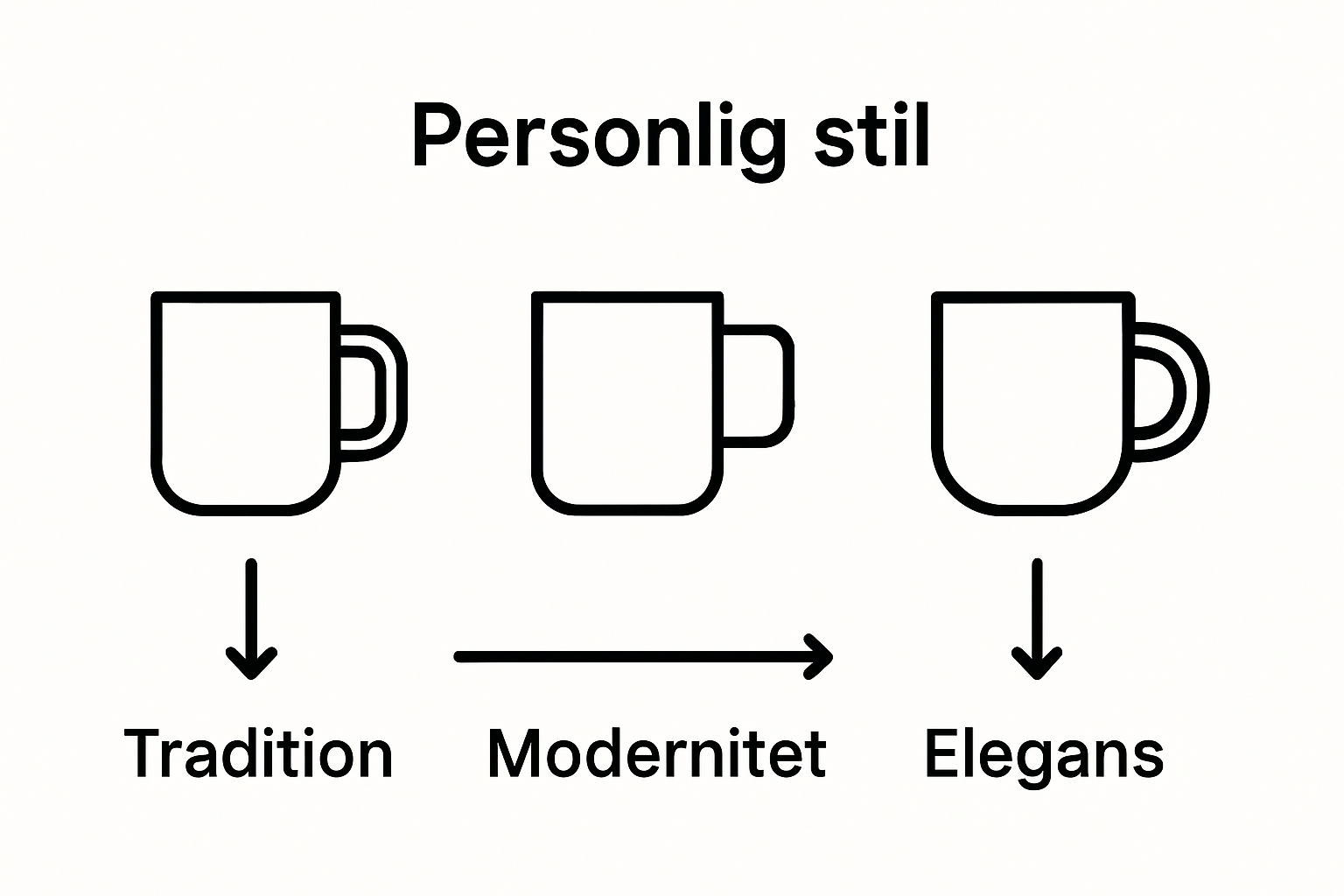 Personlig stil

Tradition

Modernitet

Elegans