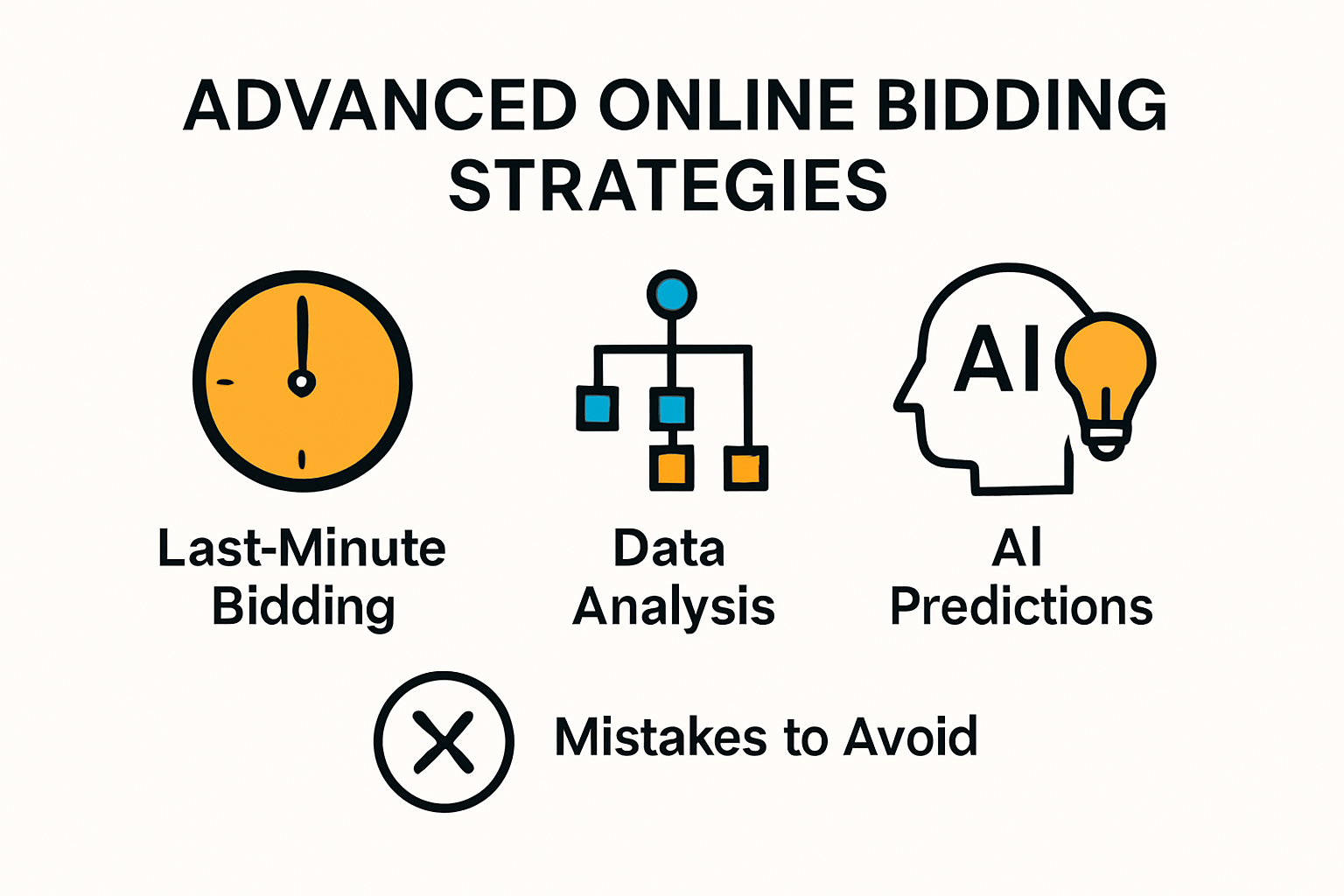 ADVANCED ONLINE BIDDING STRATEGIES

AI

Last-Minute Bidding

Data Analysis

AI Predictions

Mistakes to Avoid