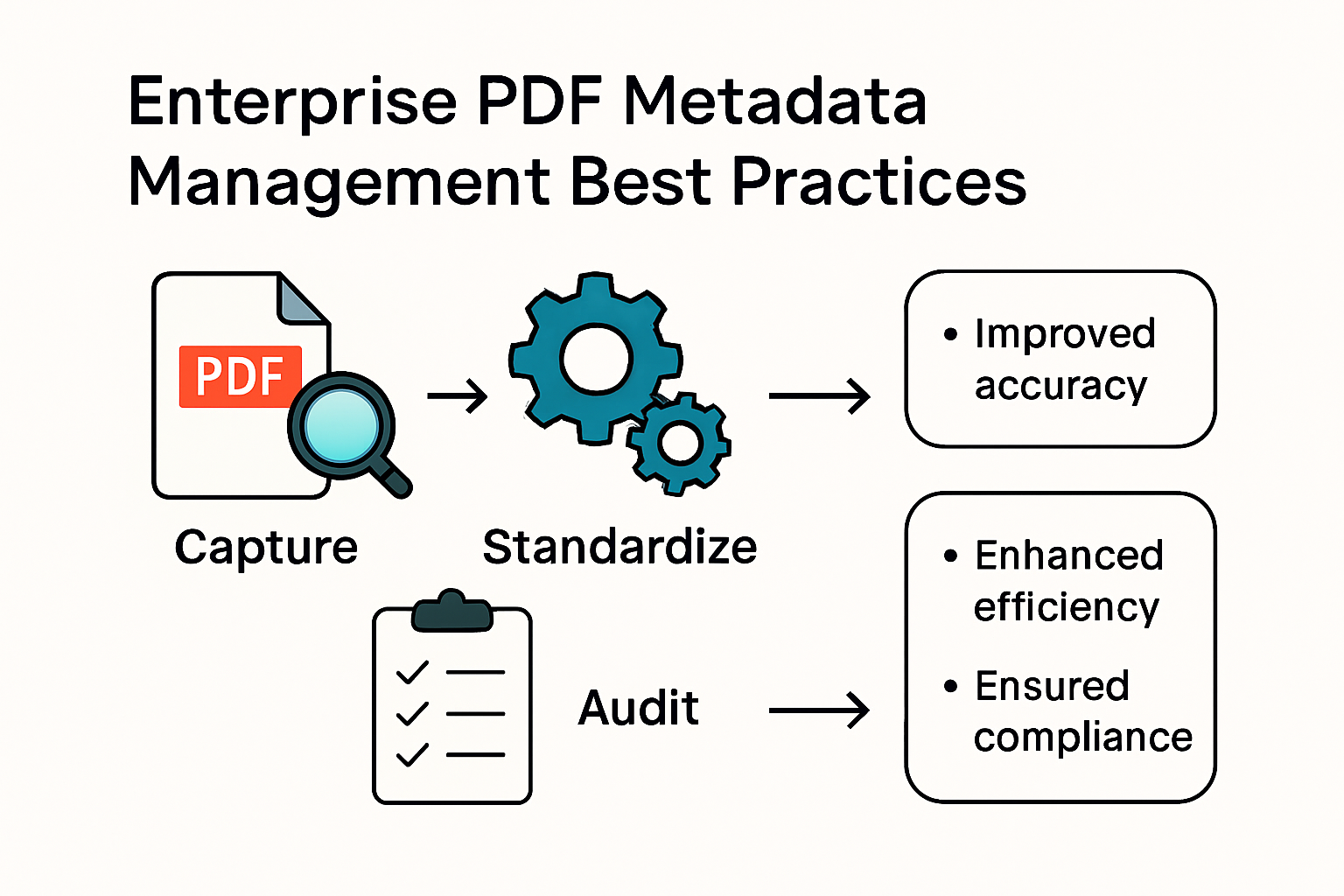 Enterprise PDF Metadata Management Best Practices

PDF

Capture

Standardize

• Improved accuracy

Audit

• Enhanced efficiency

• Ensured compliance