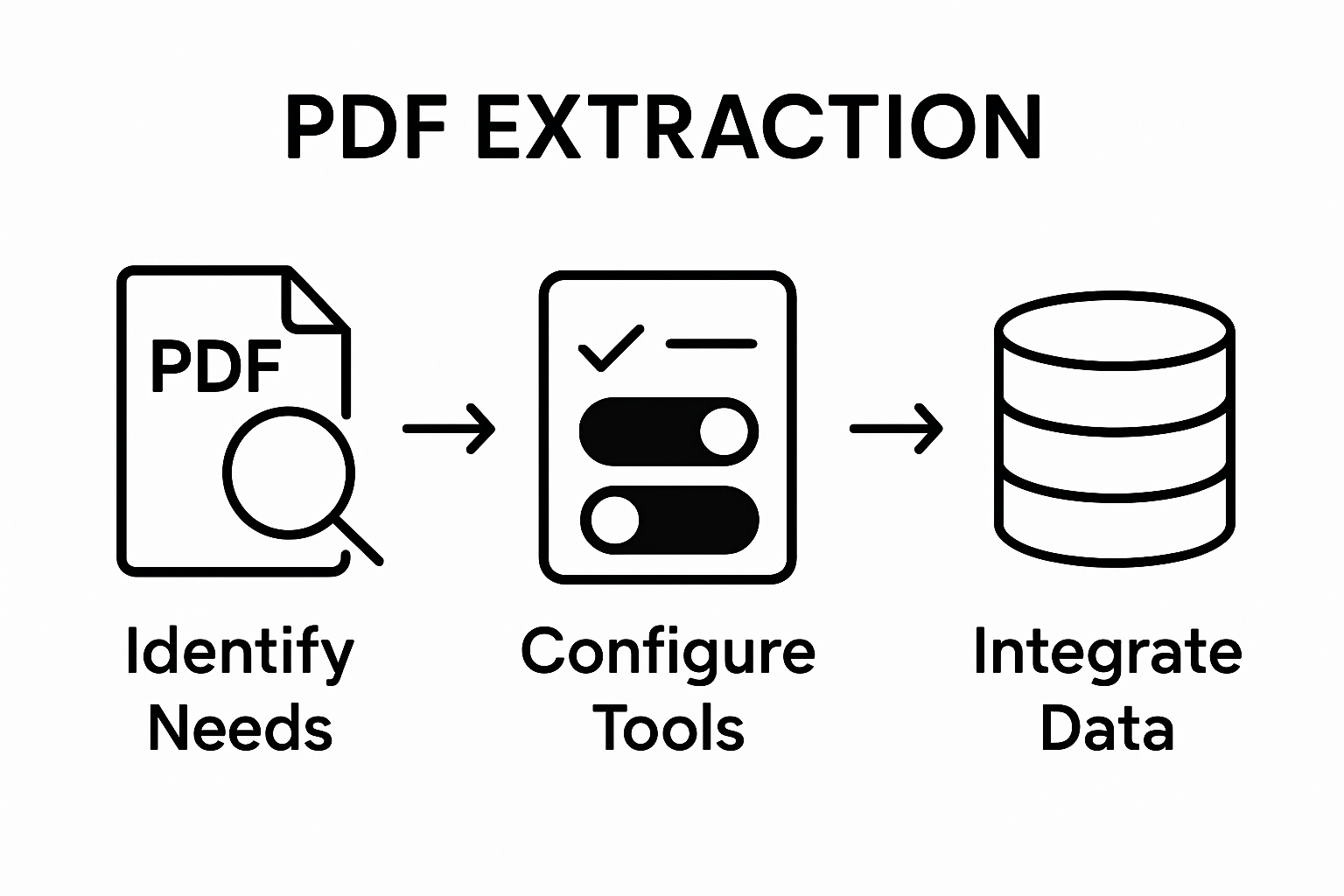 PDF EXTRACTION

PDF

Identify Needs

Configure Tools

Integrate Data