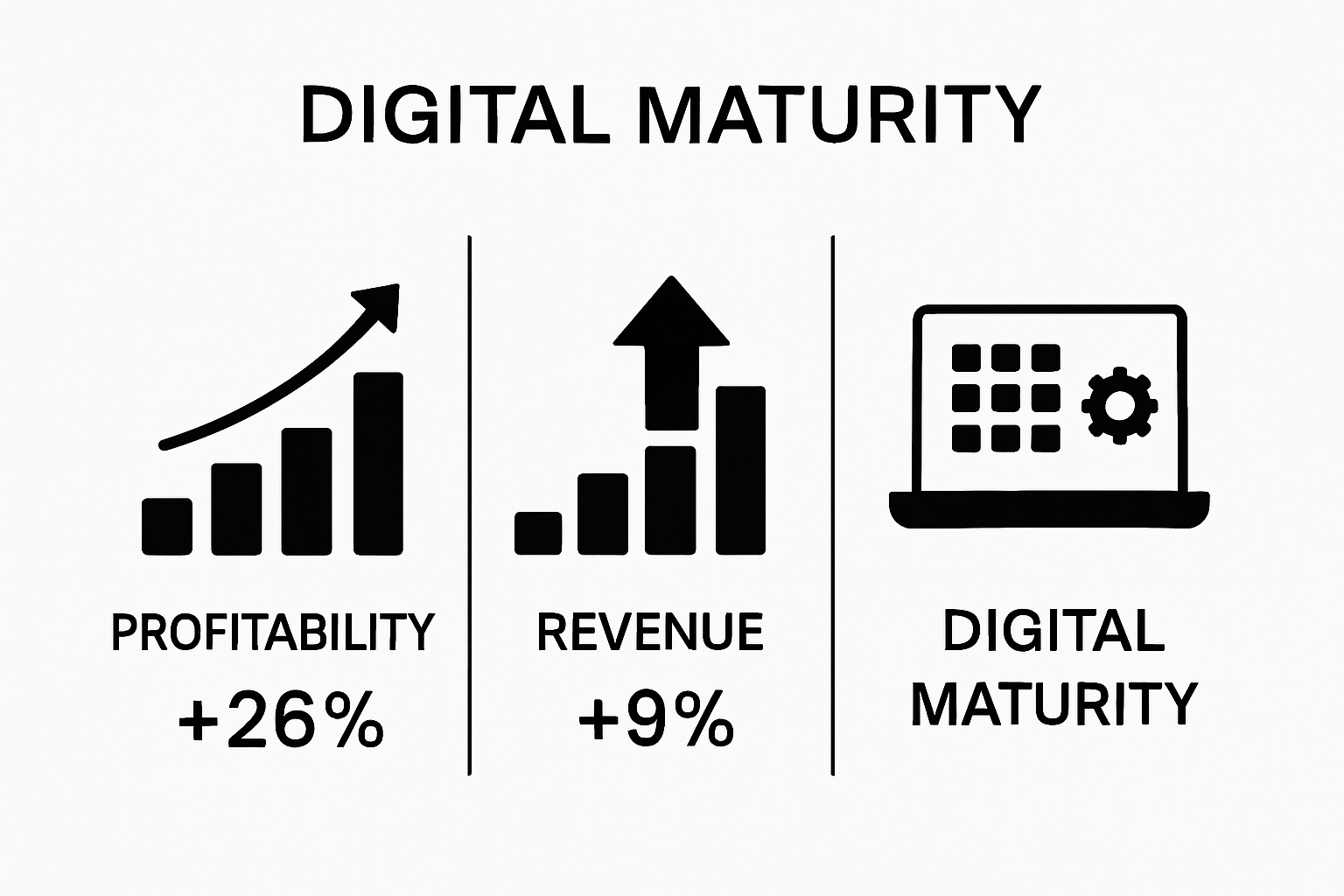 DIGITAL MATURITY

PROFITABILITY
+26%

REVENUE
+9%

DIGITAL MATURITY