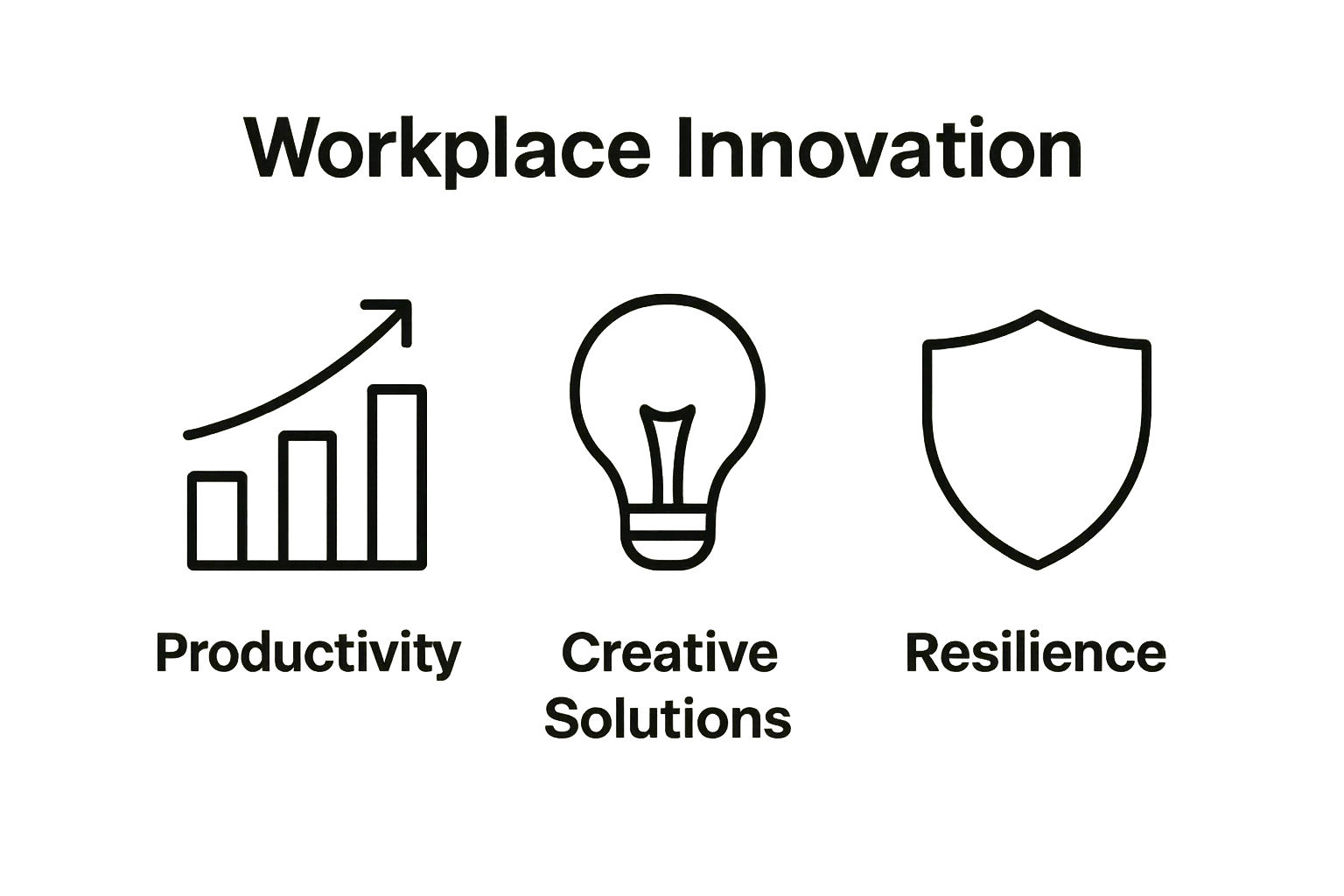 Workplace Innovation

Productivity

Creative Solutions

Resilience