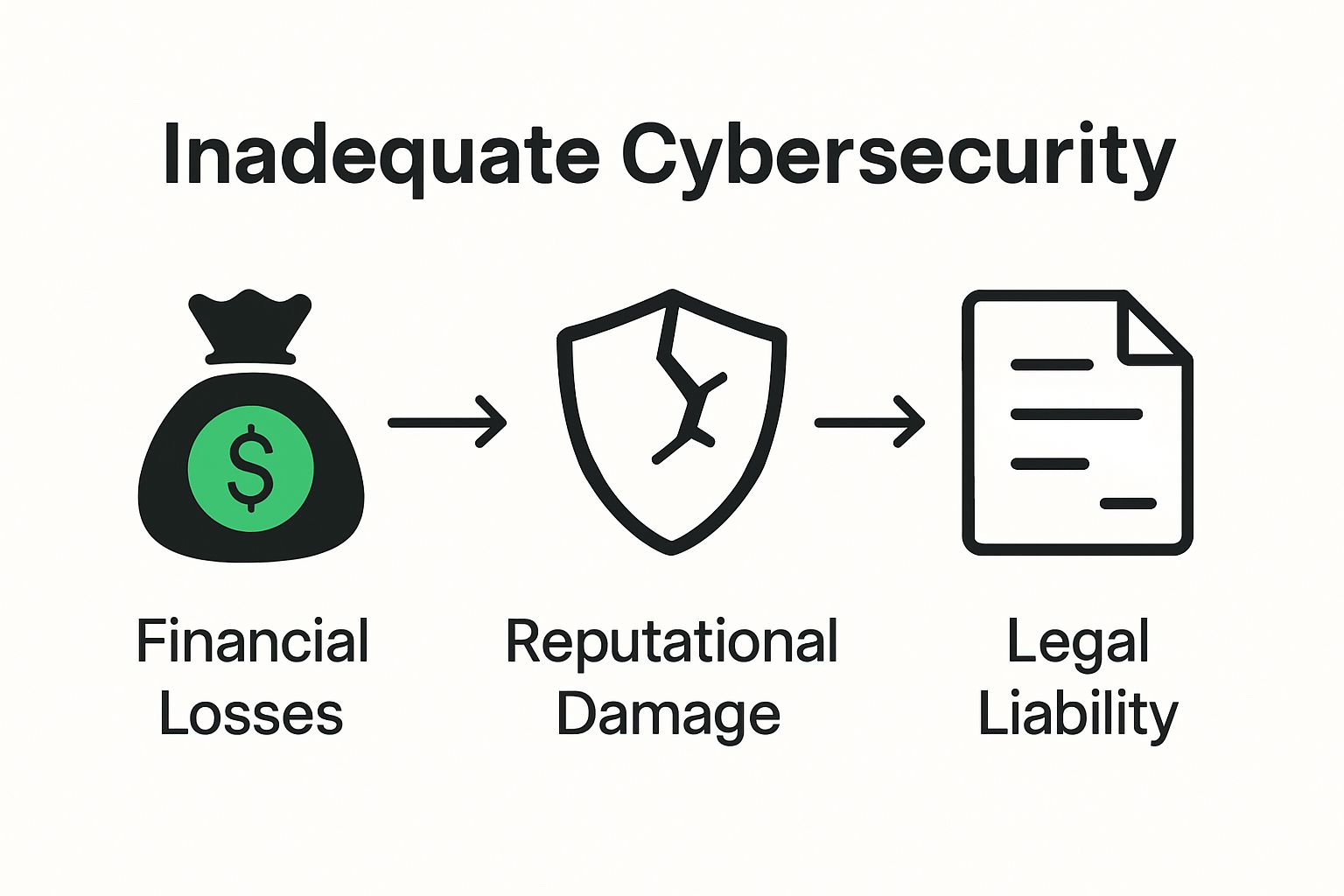 Inadequate Cybersecurity

$

Financial Losses

Reputational Damage

Legal Liability