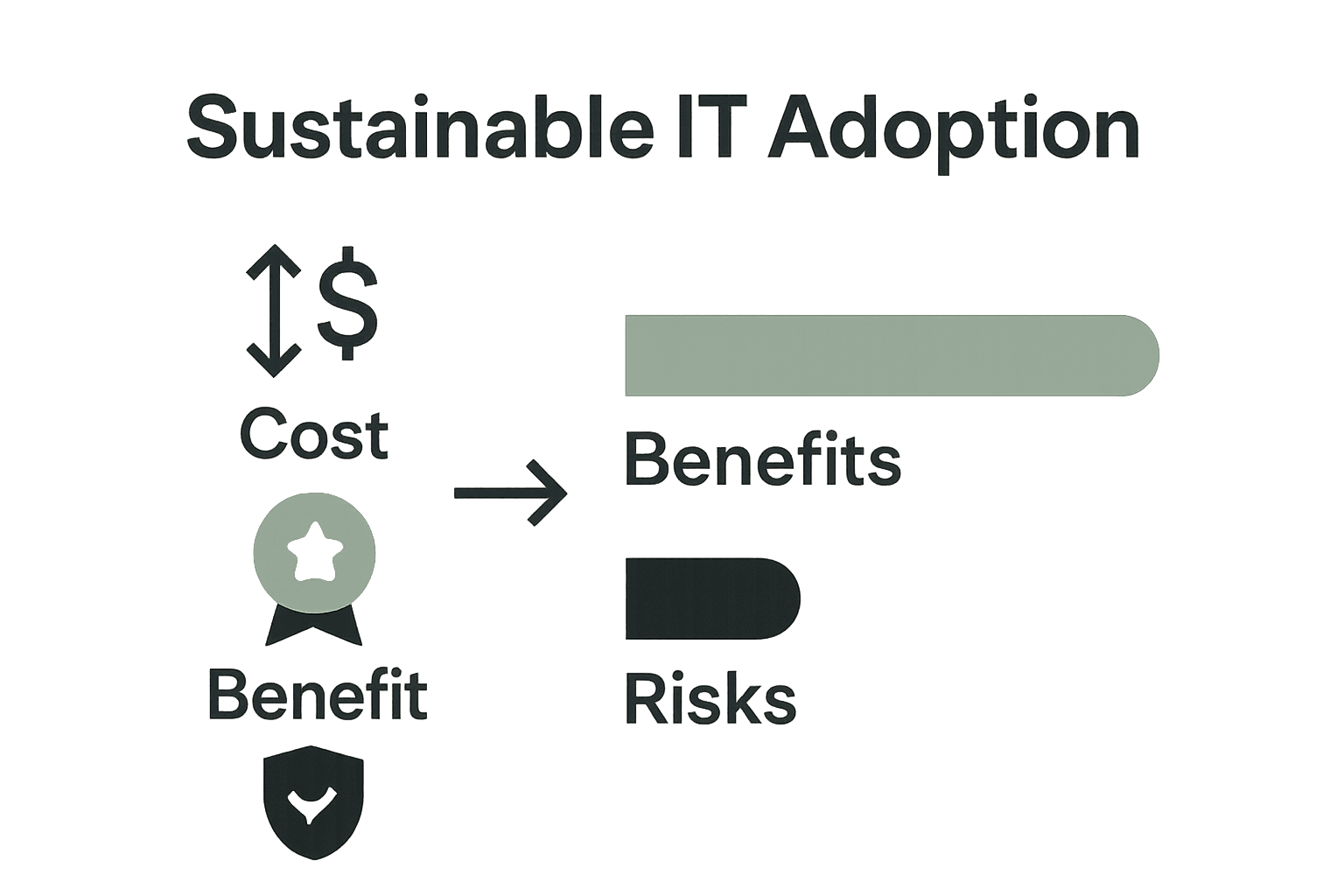 Sustainable IT Adoption

$

Cost

Benefit

Benefits

Risks