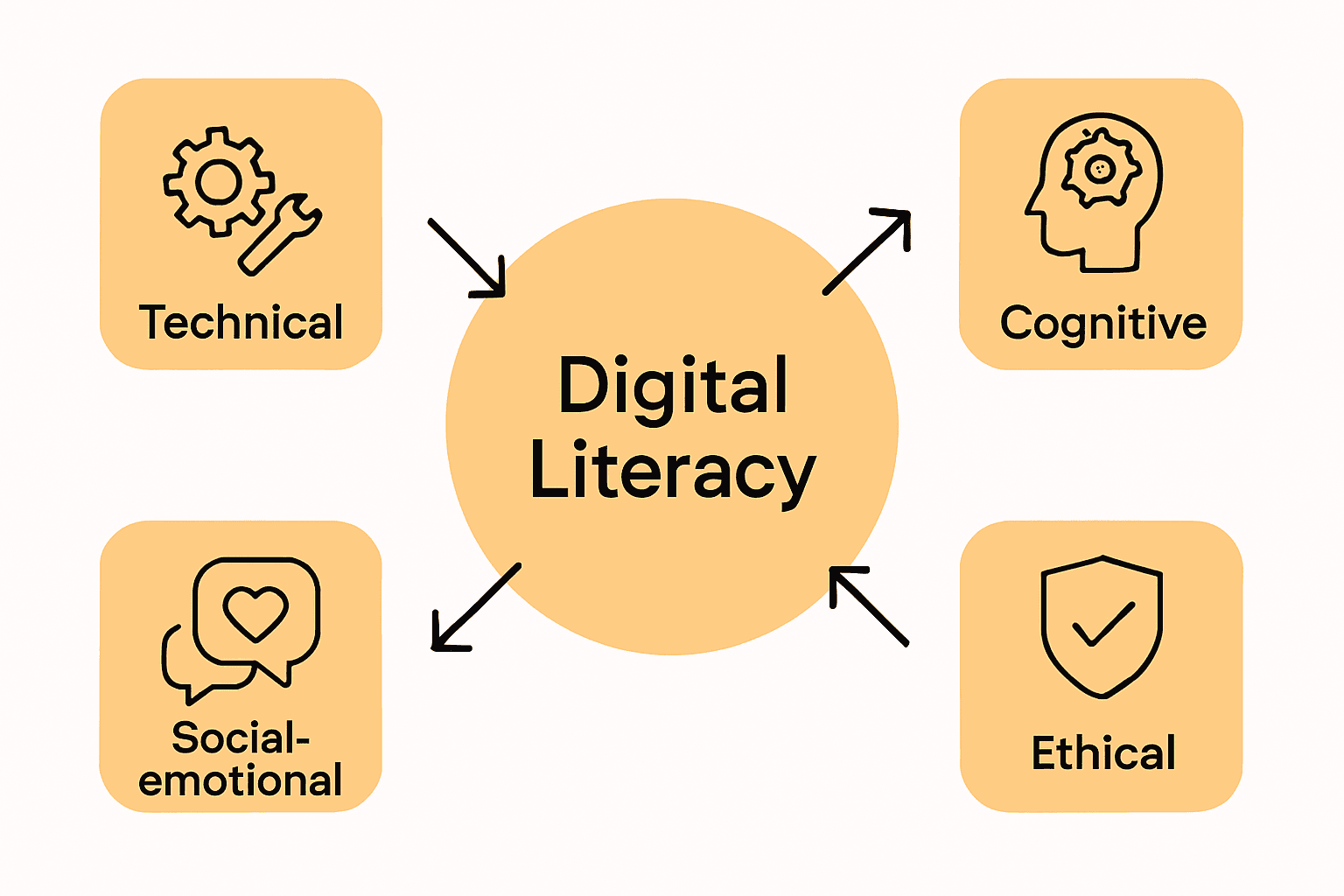 Technical

Cognitive

Digital Literacy

Social-emotional

Ethical