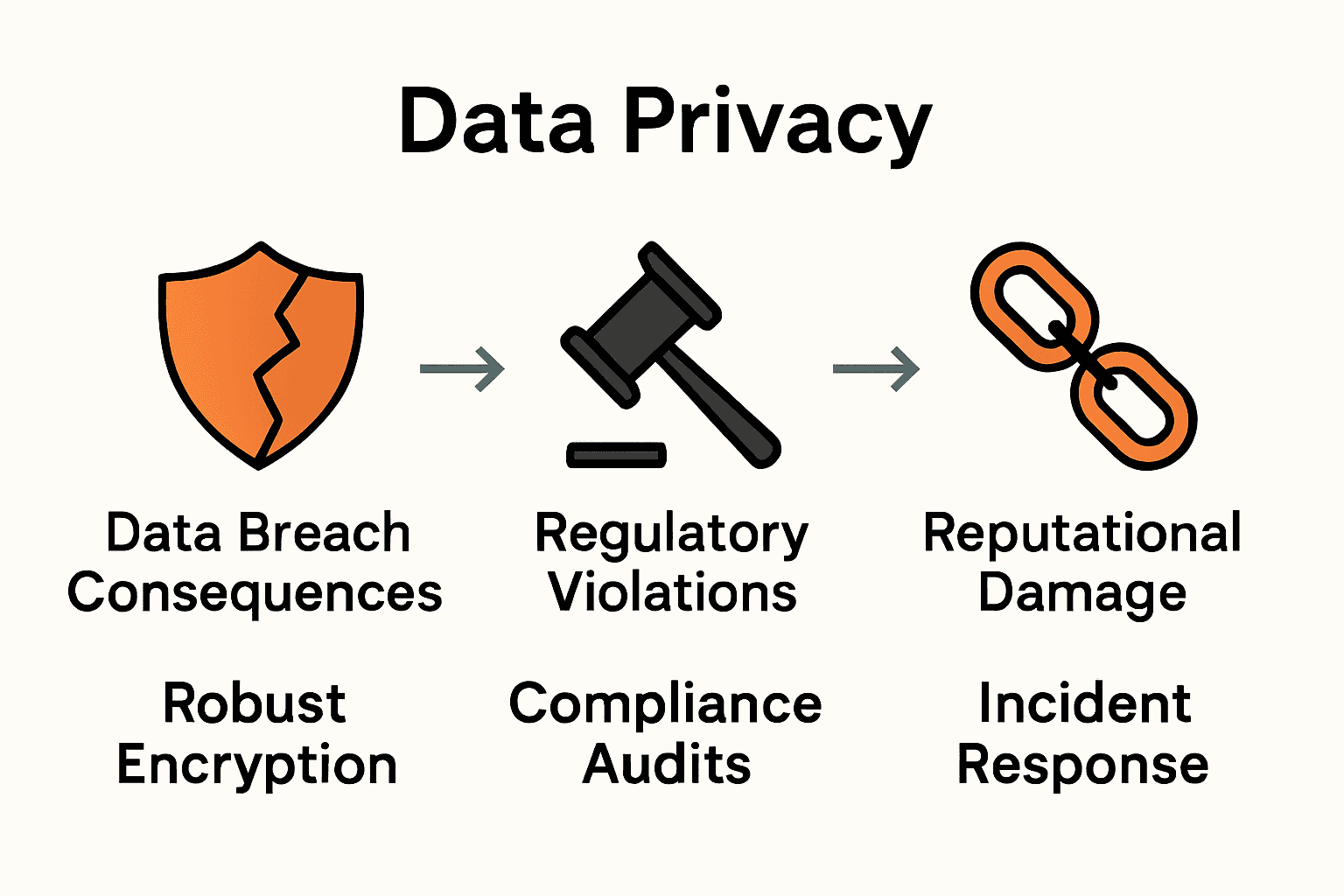 Data Privacy

Data Breach Consequences

Regulatory Violations

Reputational Damage

Robust Encryption

Compliance Audits

Incident Response