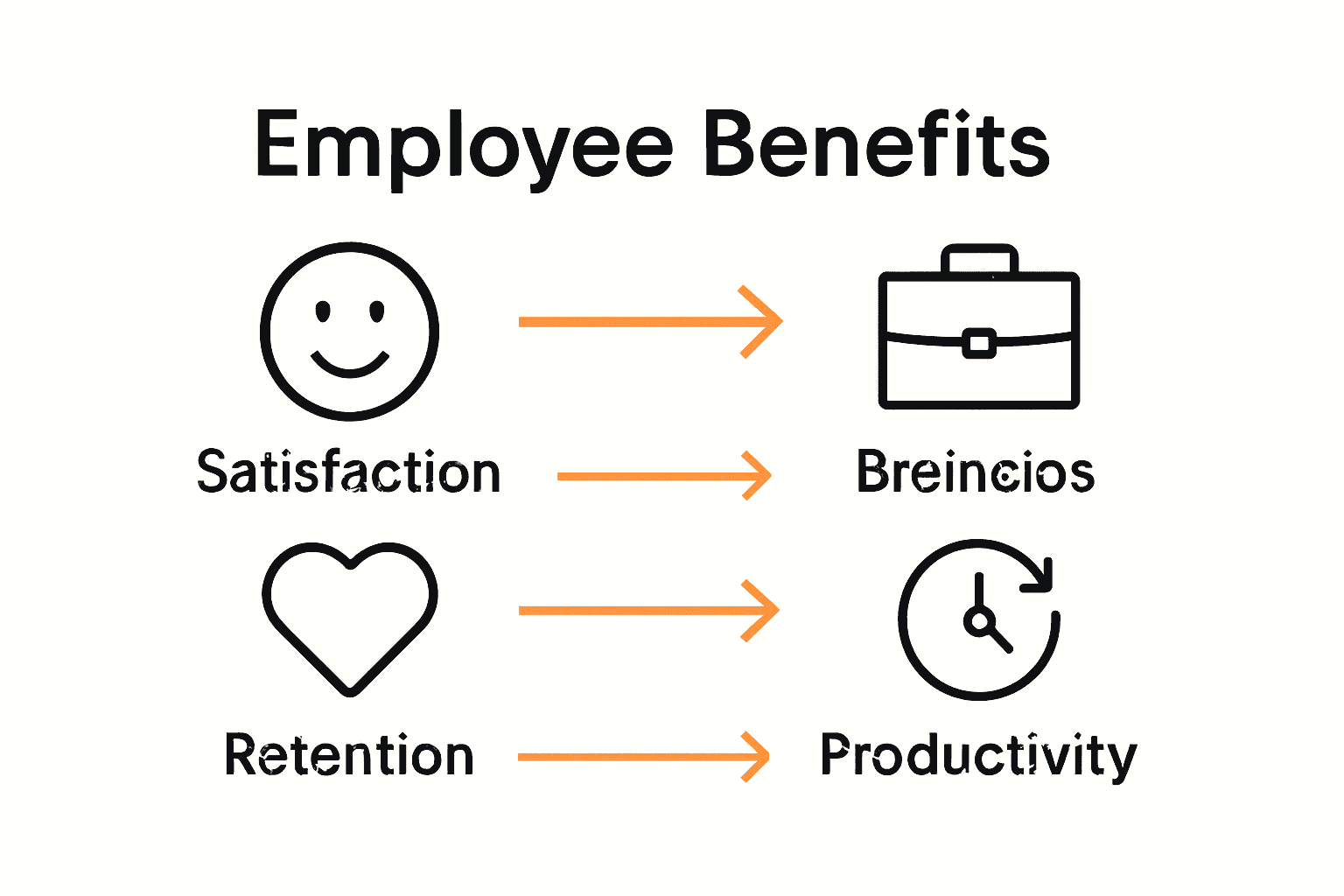 Employee Benefits

Satisfaction

Breincios

Retention

Productivity