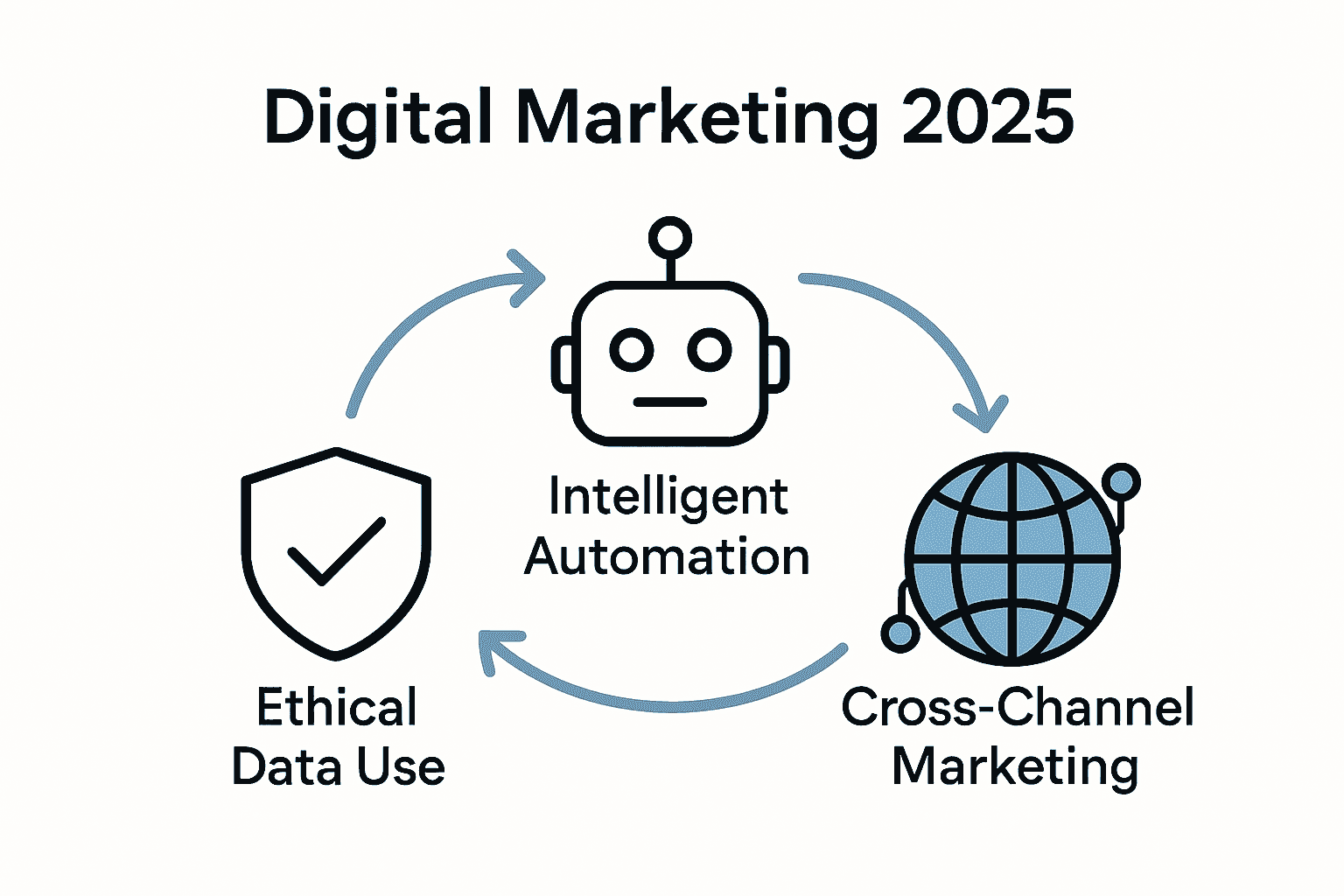 Digital Marketing 2025

Intelligent Automation

Ethical Data Use

Cross-Channel Marketing