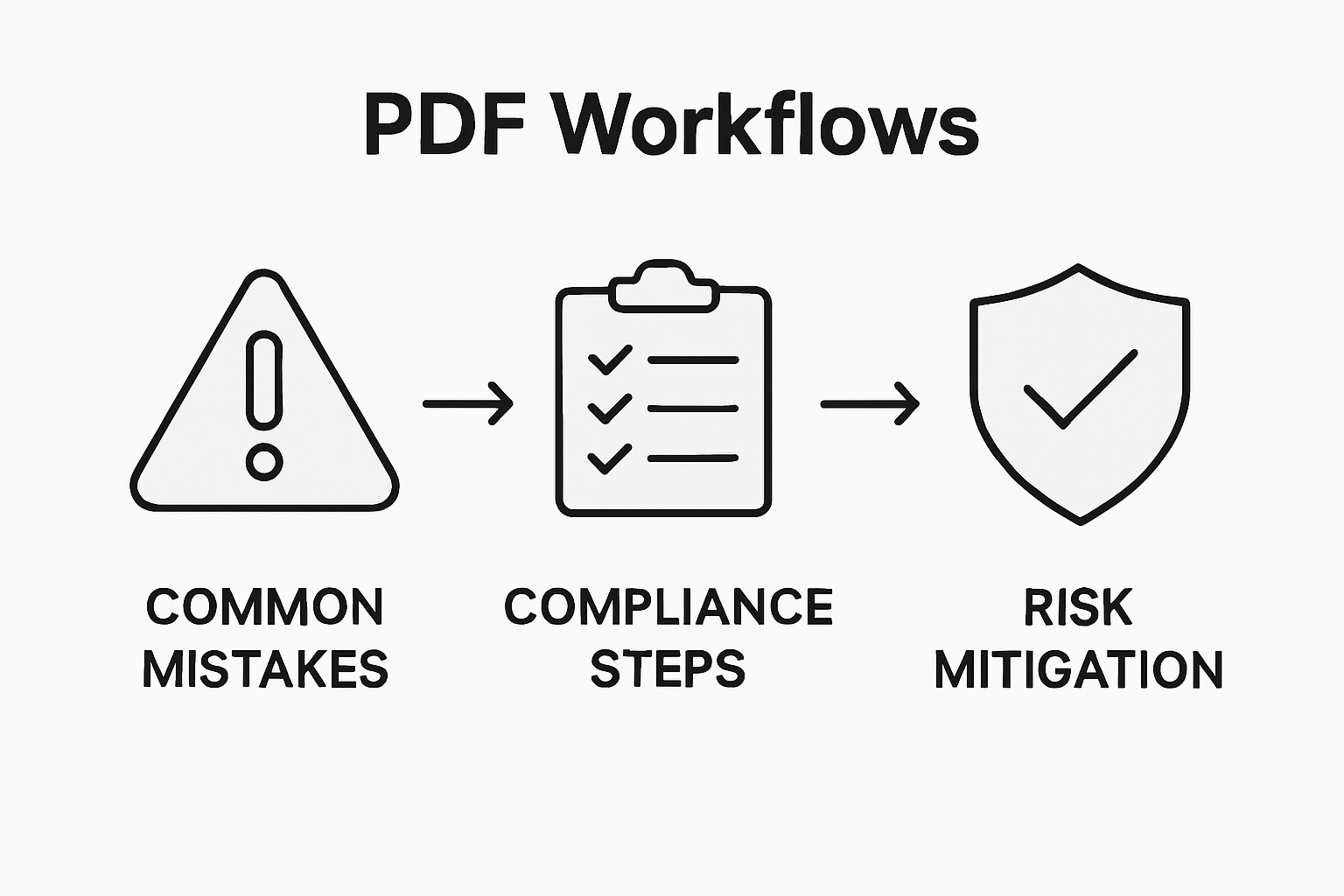 PDF Workflows

COMMON MISTAKES

COMPLIANCE STEPS

RISK MITIGATION