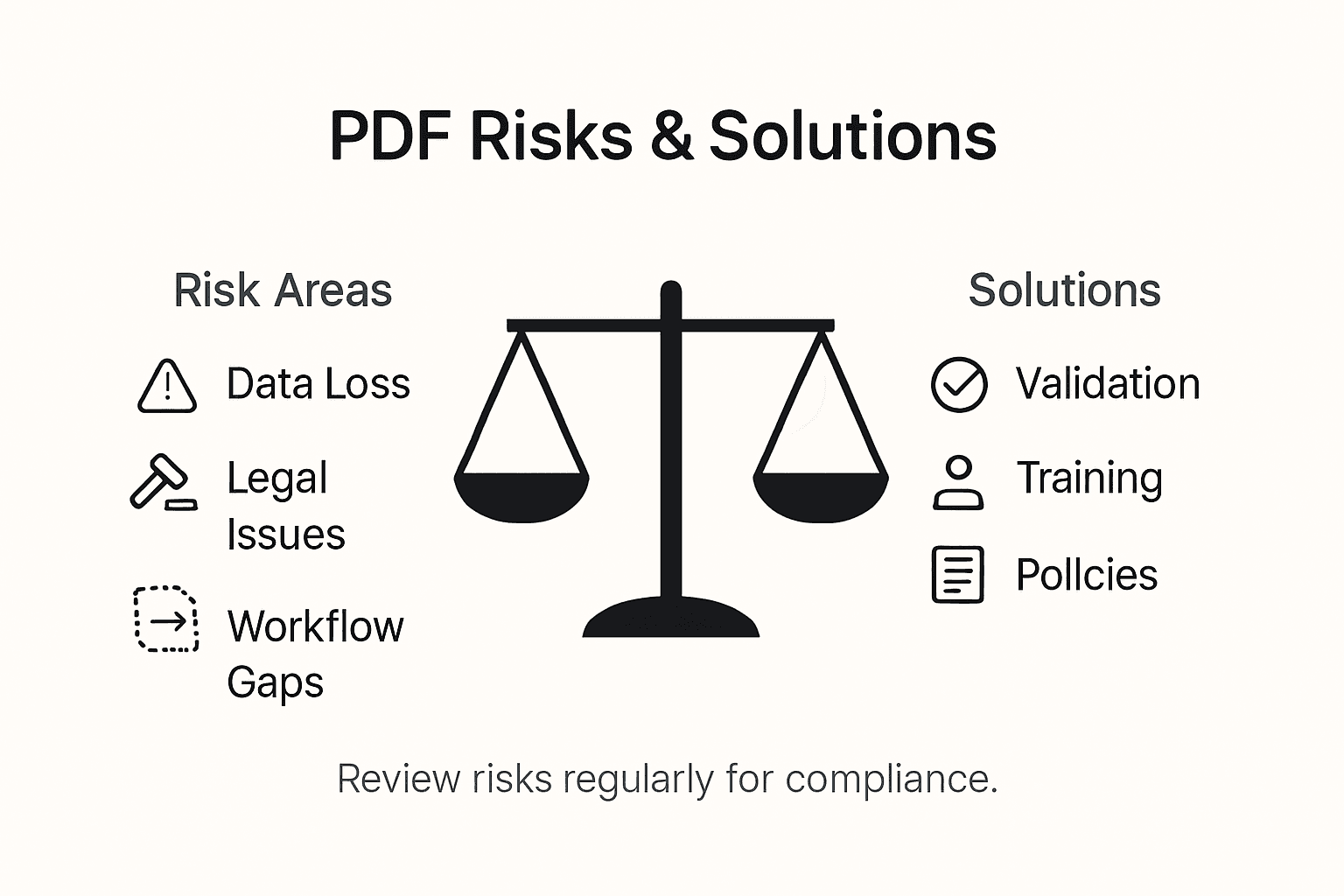 PDF Risks & Solutions

Risk Areas

Data Loss

Legal Issues

Workflow Gaps

Solutions

Validation

Training

Pollcies

Review risks regularly for compliance.