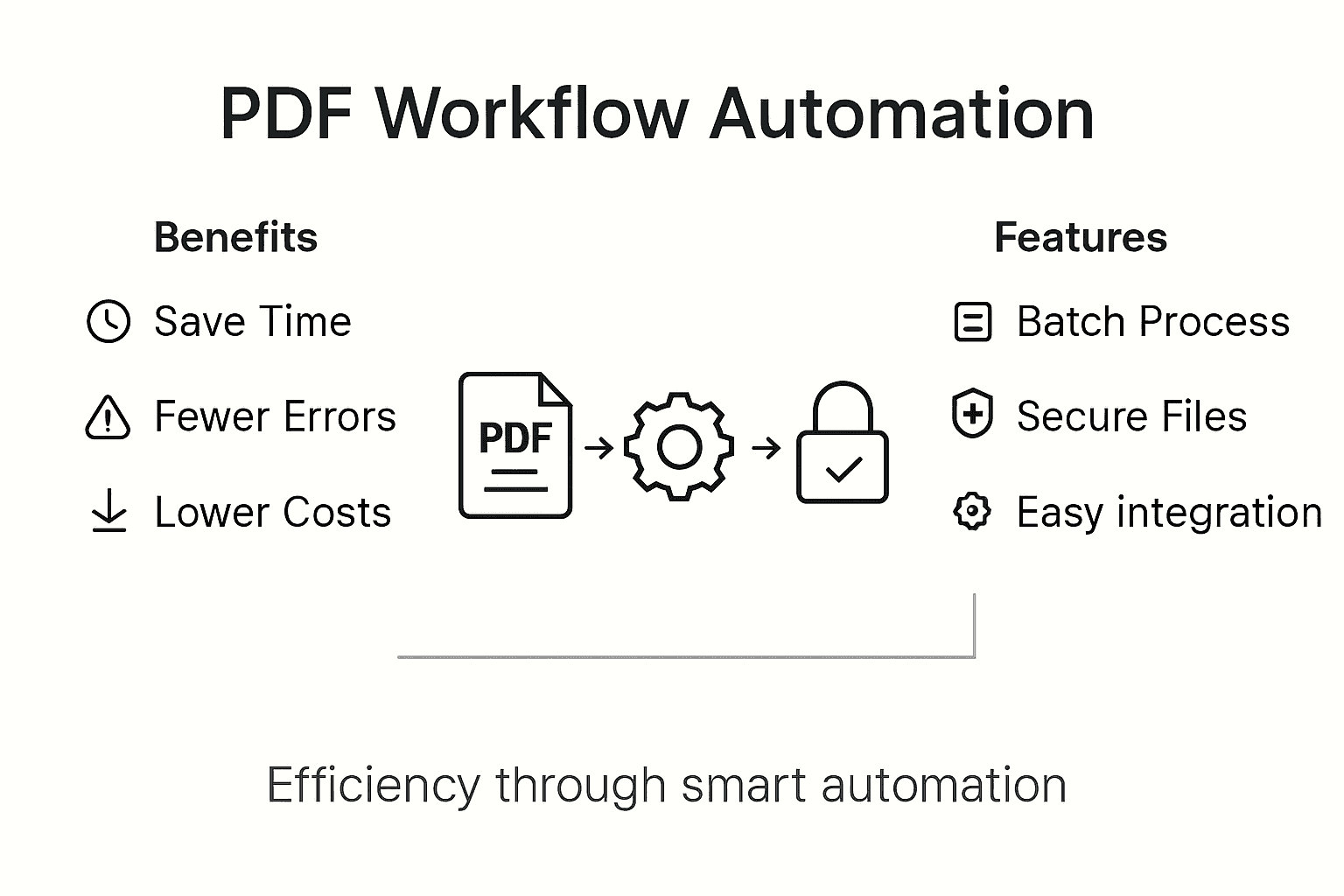 PDF Workflow Automation

Benefits

Save Time

Fewer Errors

Lower Costs

PDF

Features

Batch Process

Secure Files

Easy integration

Efficiency through smart automation