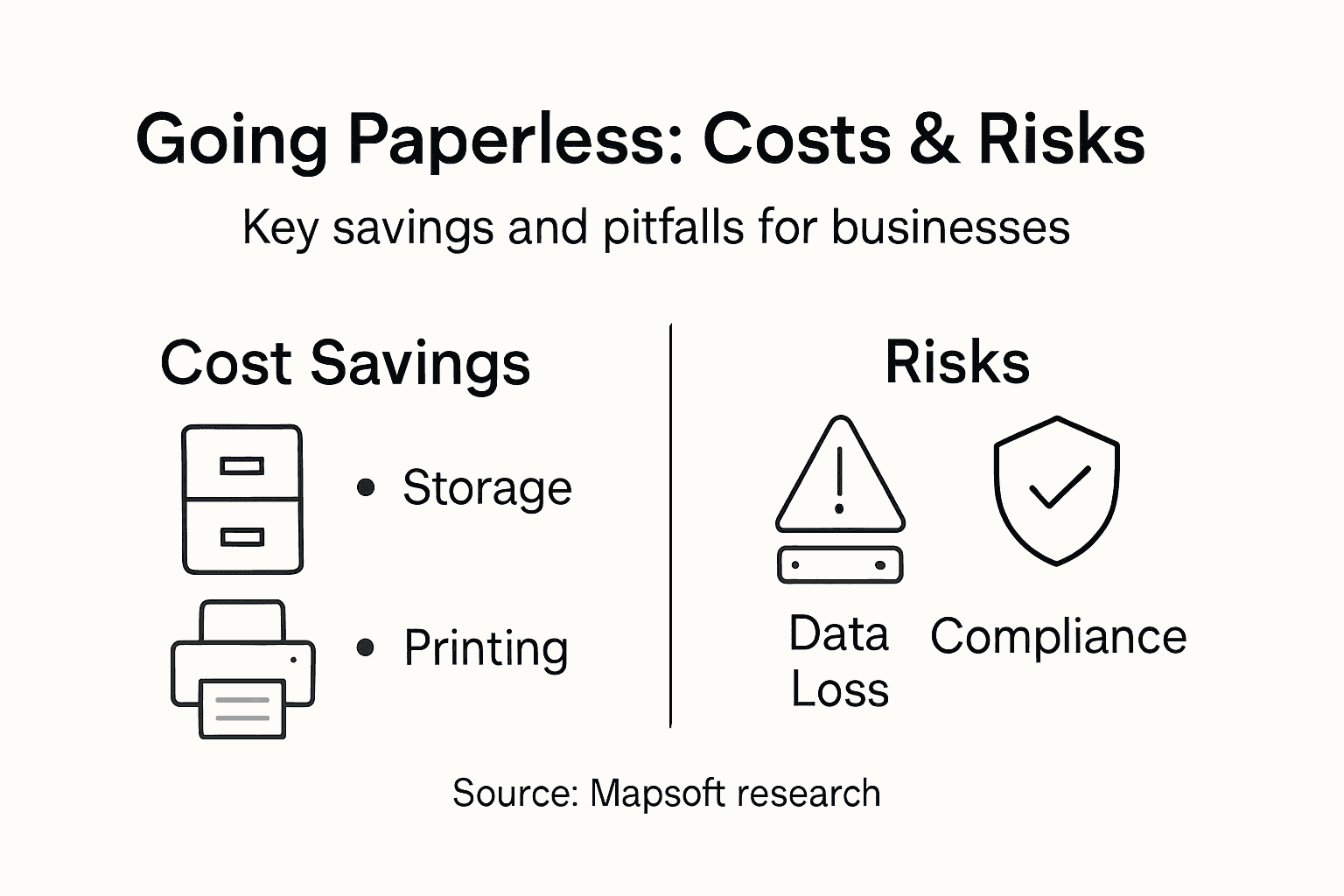 Going Paperless: Costs & Risks

Key savings and pitfalls for businesses

Cost Savings

• Storage

• Printing

Risks

Data Loss

Compliance

Source: Mapsoft research