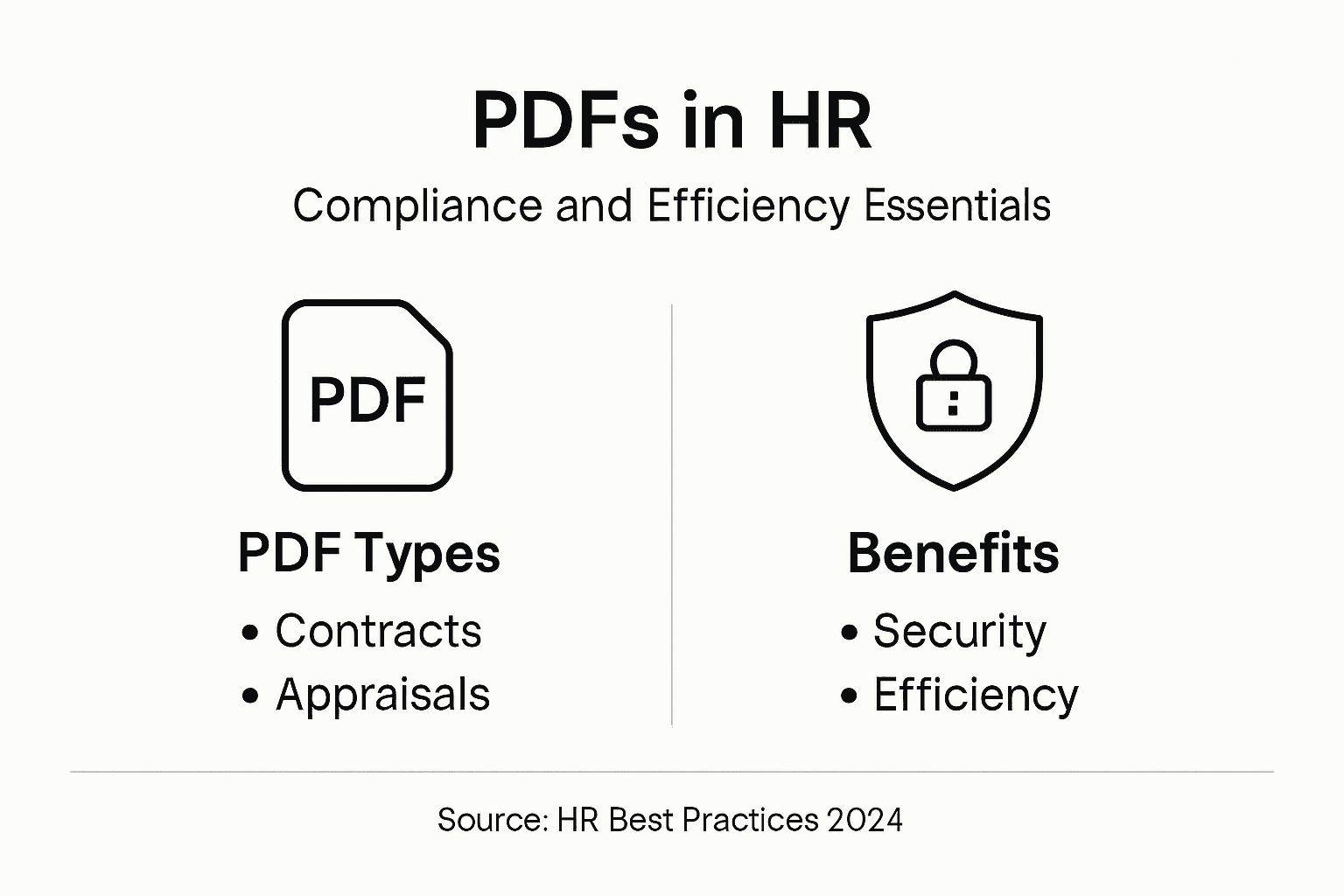 PDFs in HR

Compliance and Efficiency Essentials

PDF

PDF Types

• Contracts
• Appraisals

Benefits

• Security
• Efficiency

Source: HR Best Practices 2024