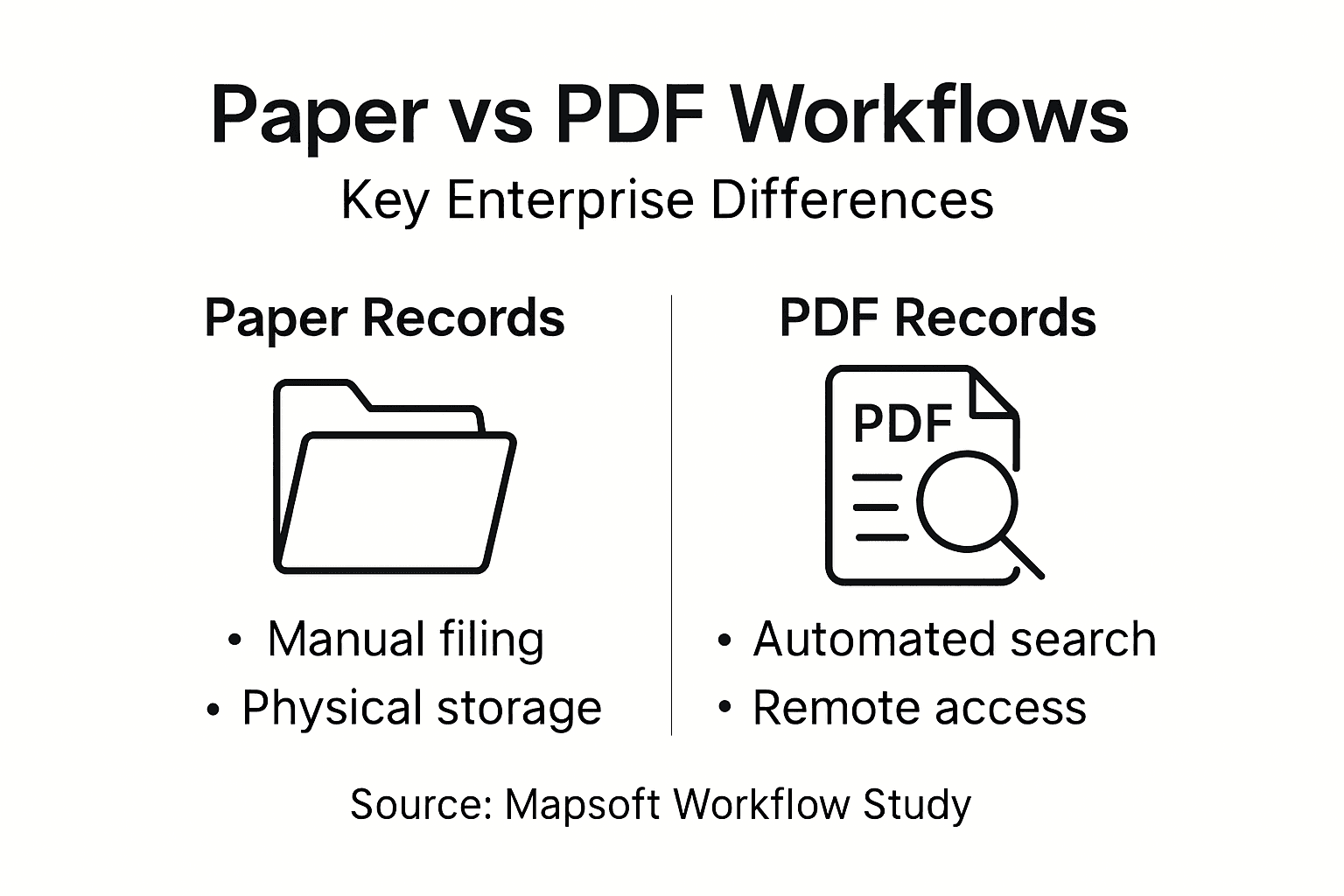 Paper vs PDF Workflows

Key Enterprise Differences

Paper Records

• Manual filing
• Physical storage

PDF Records

PDF

• Automated search
• Remote access

Source: Mapsoft Workflow Study