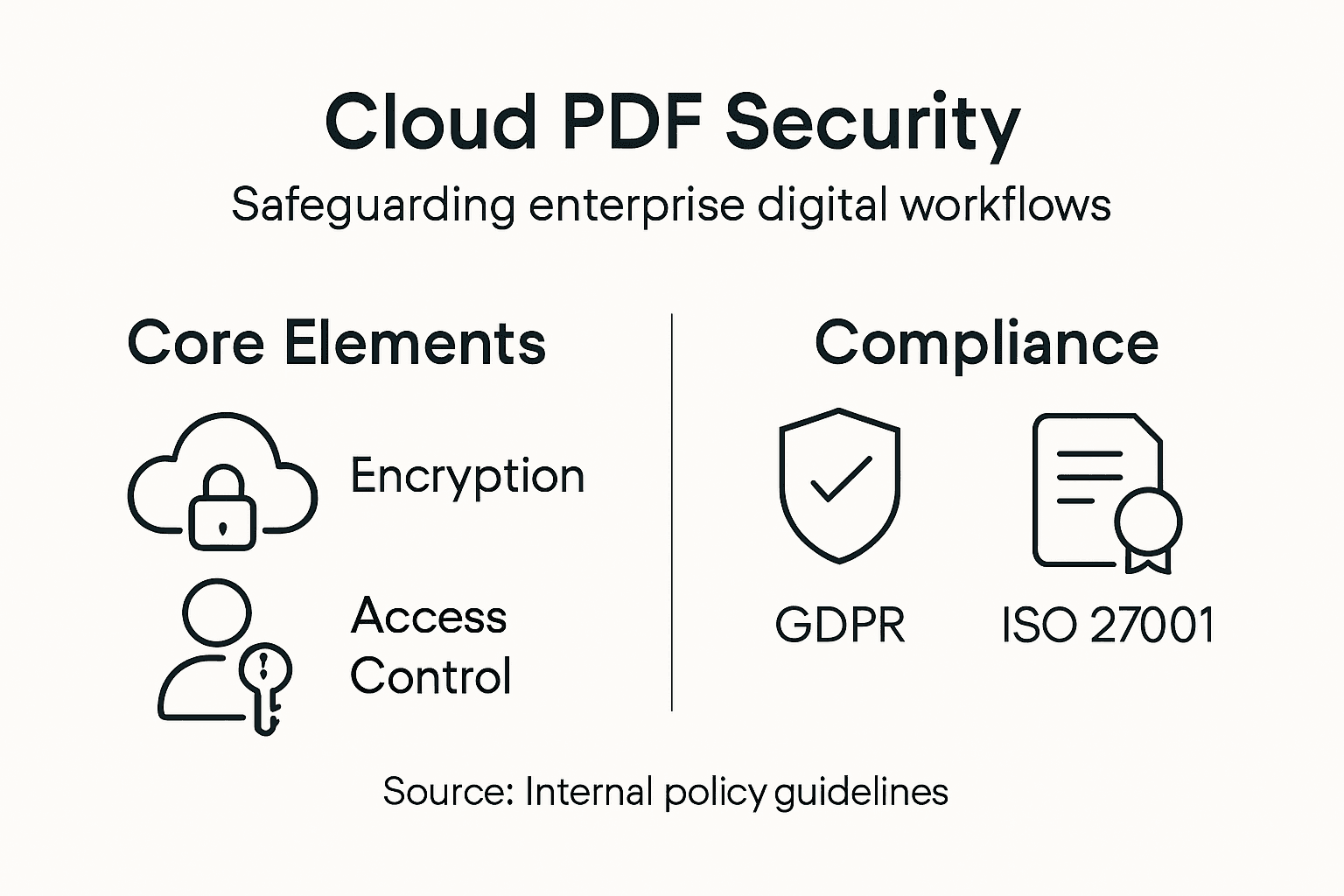 Cloud PDF Security

Safeguarding enterprise digital workflows

Core Elements

Encryption

Access Control

Compliance

GDPR

ISO 27001

Source: Internal policy guidelines