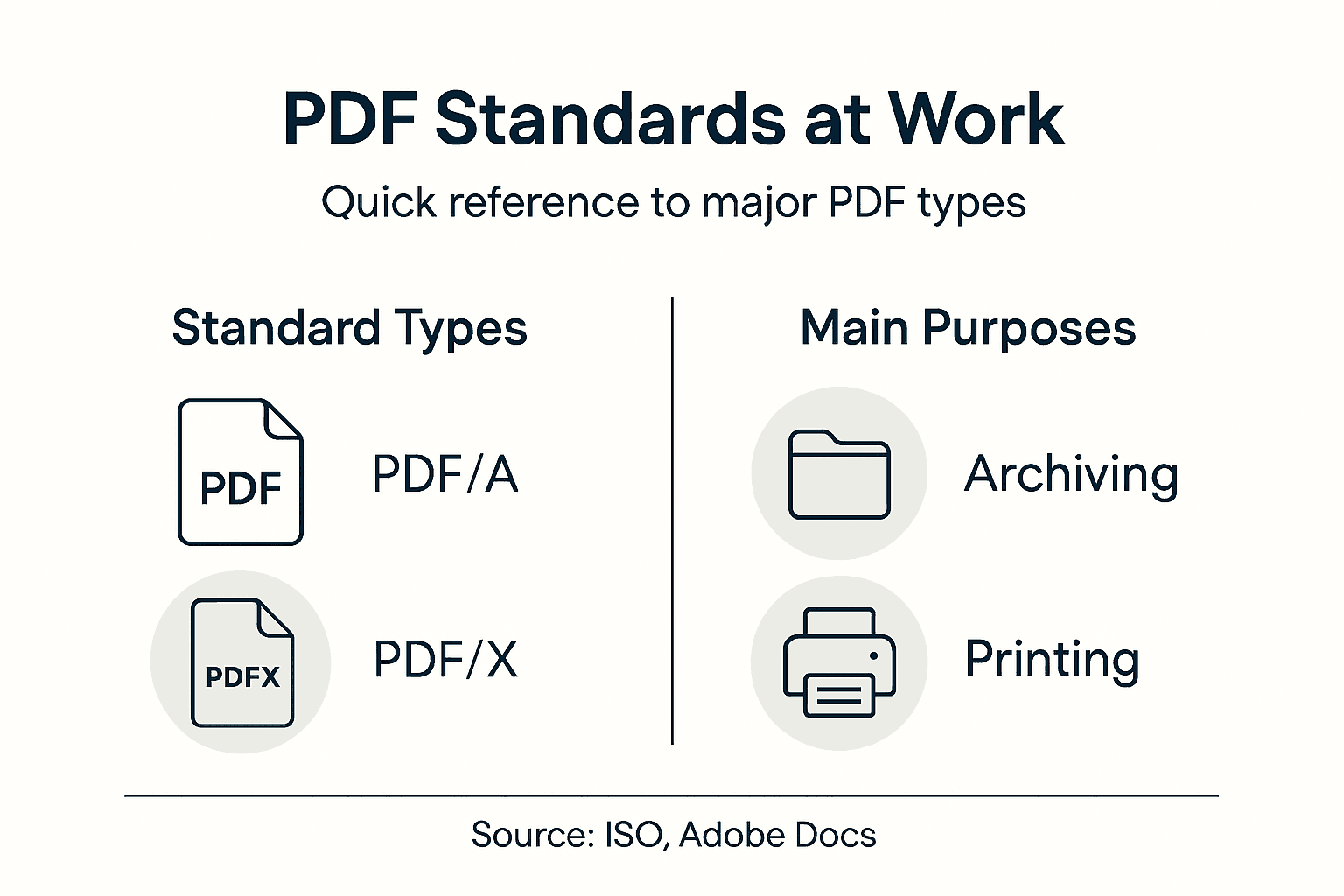 PDF Standards at Work

Quick reference to major PDF types

Standard Types

PDF

PDF/A

PDFX

PDF/X

Main Purposes

Archiving

Printing

Source: ISO, Adobe Docs