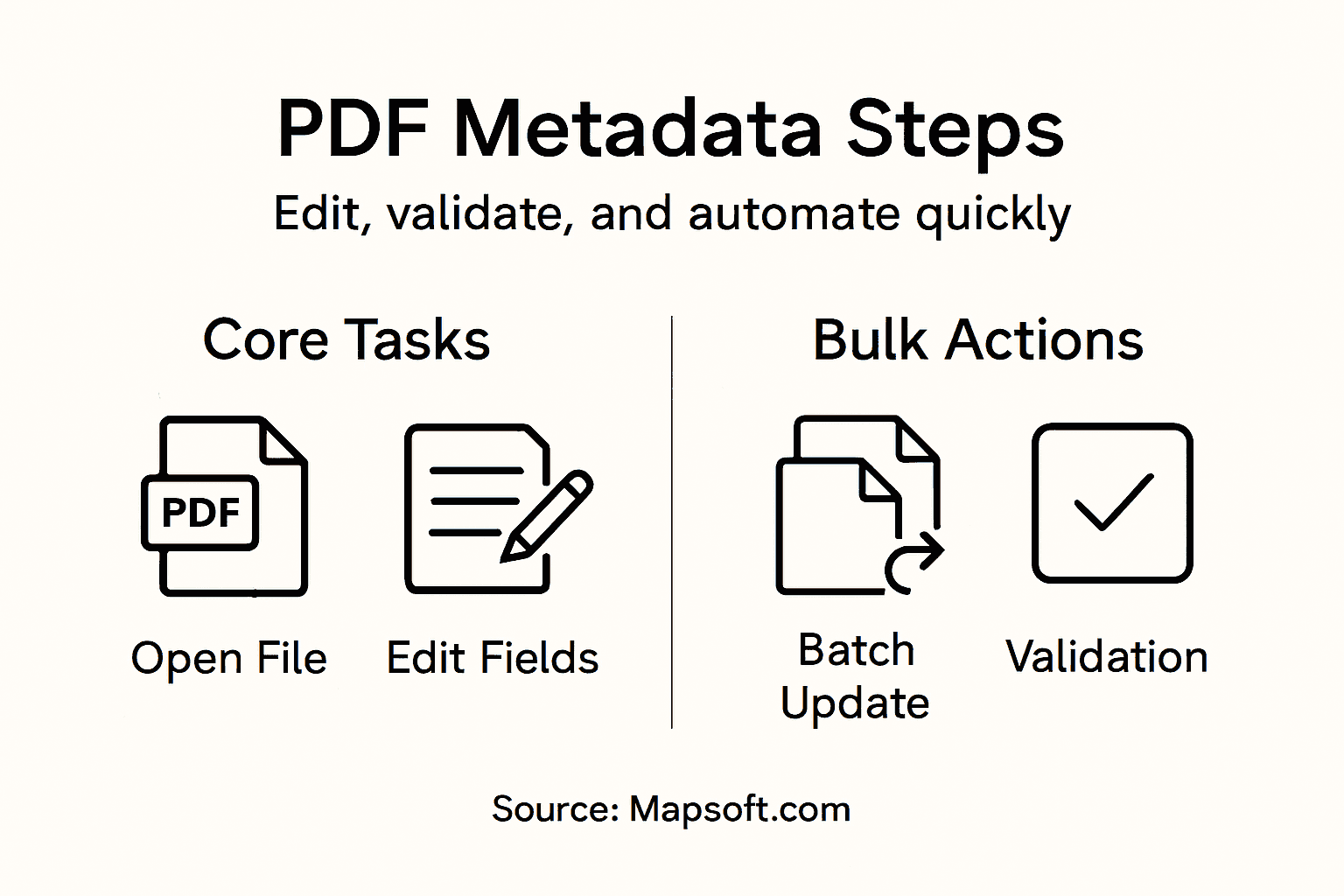 PDF Metadata Steps

Edit, validate, and automate quickly

Core Tasks

PDF

Open File

Edit Fields

Bulk Actions

Batch Update

Validation

Source: Mapsoft.com