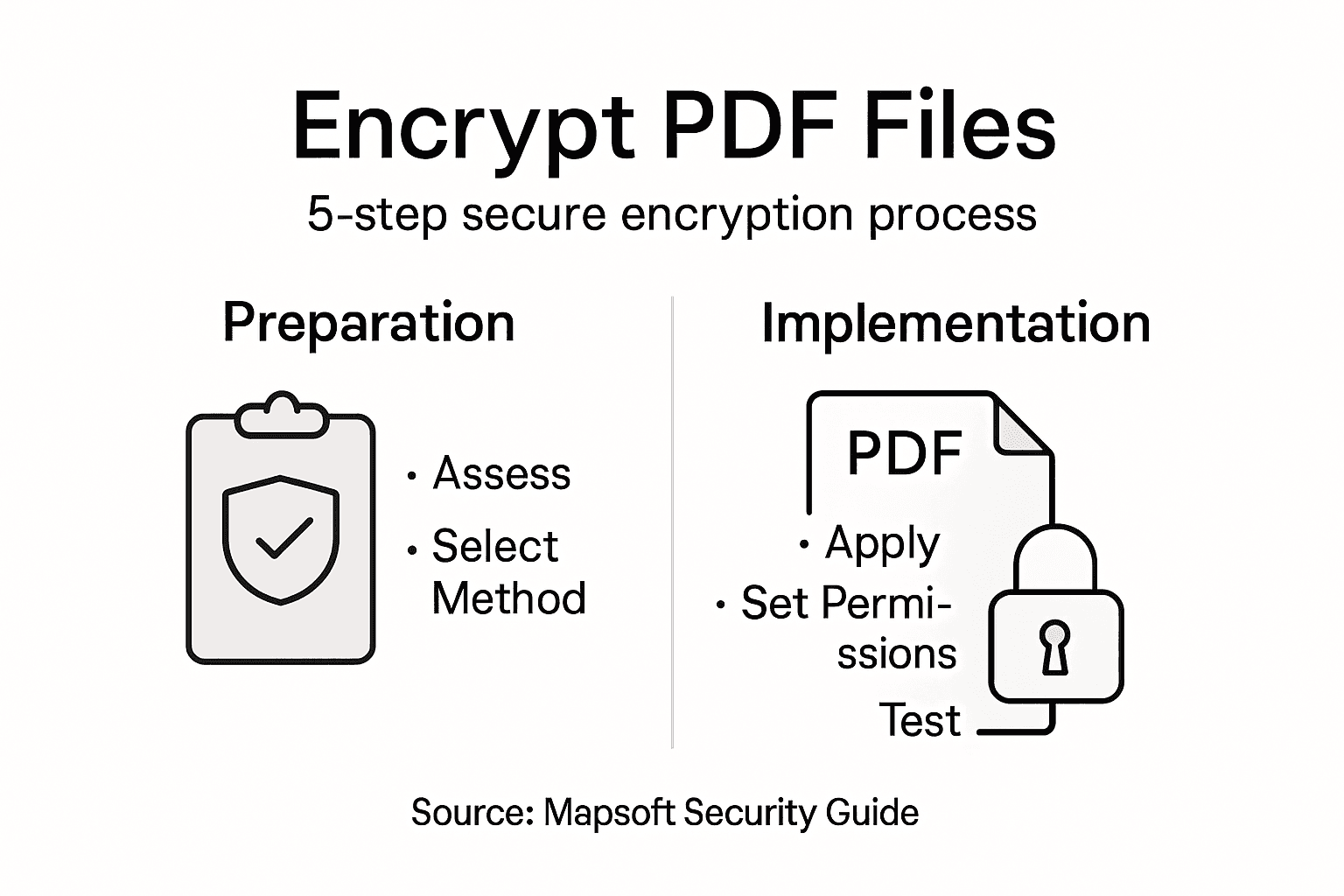 Encrypt PDF Files

5-step secure encryption process

Preparation

• Assess
• Select Method

Implementation

PDF

• Apply
• Set Permissions

Test

Source: Mapsoft Security Guide