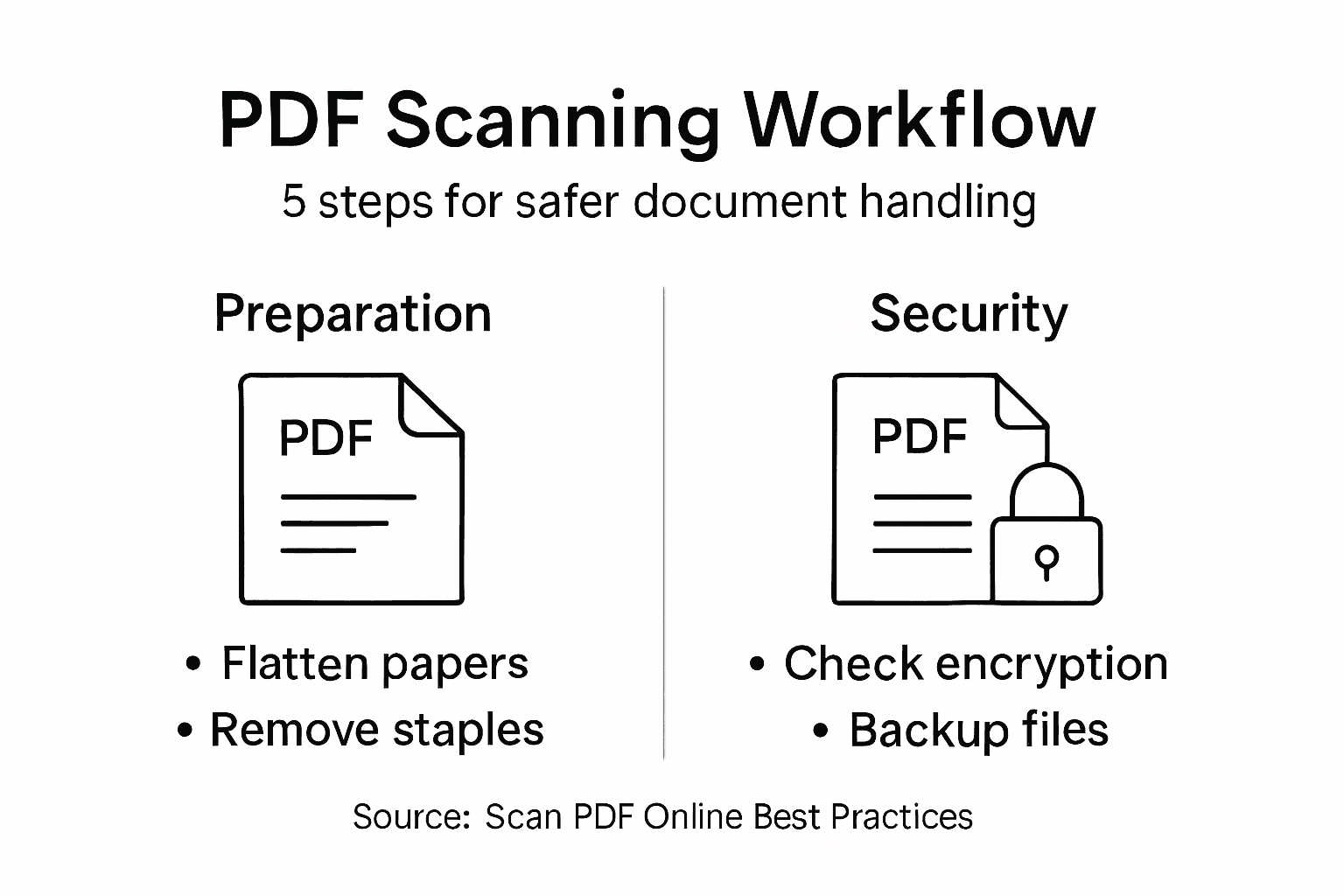 PDF Scanning Workflow

5 steps for safer document handling

Preparation

PDF

• Flatten papers
• Remove staples

Security

PDF

• Check encryption
• Backup files

Source: Scan PDF Online Best Practices