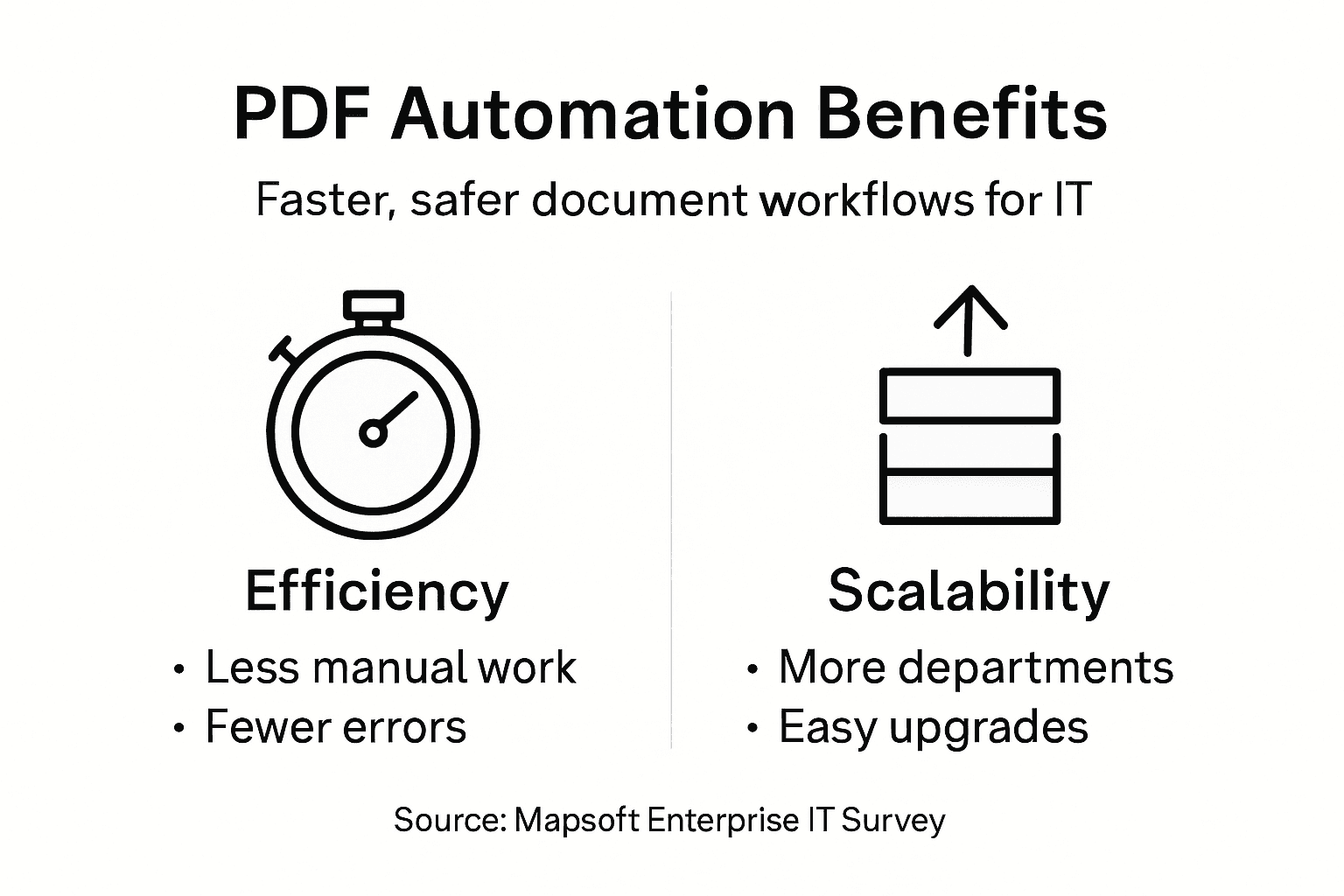 PDF Automation Benefits

Faster, safer document workflows for IT

Efficiency

• Less manual work
• Fewer errors

Scalability

• More departments
• Easy upgrades

Source: Mapsoft Enterprise IT Survey