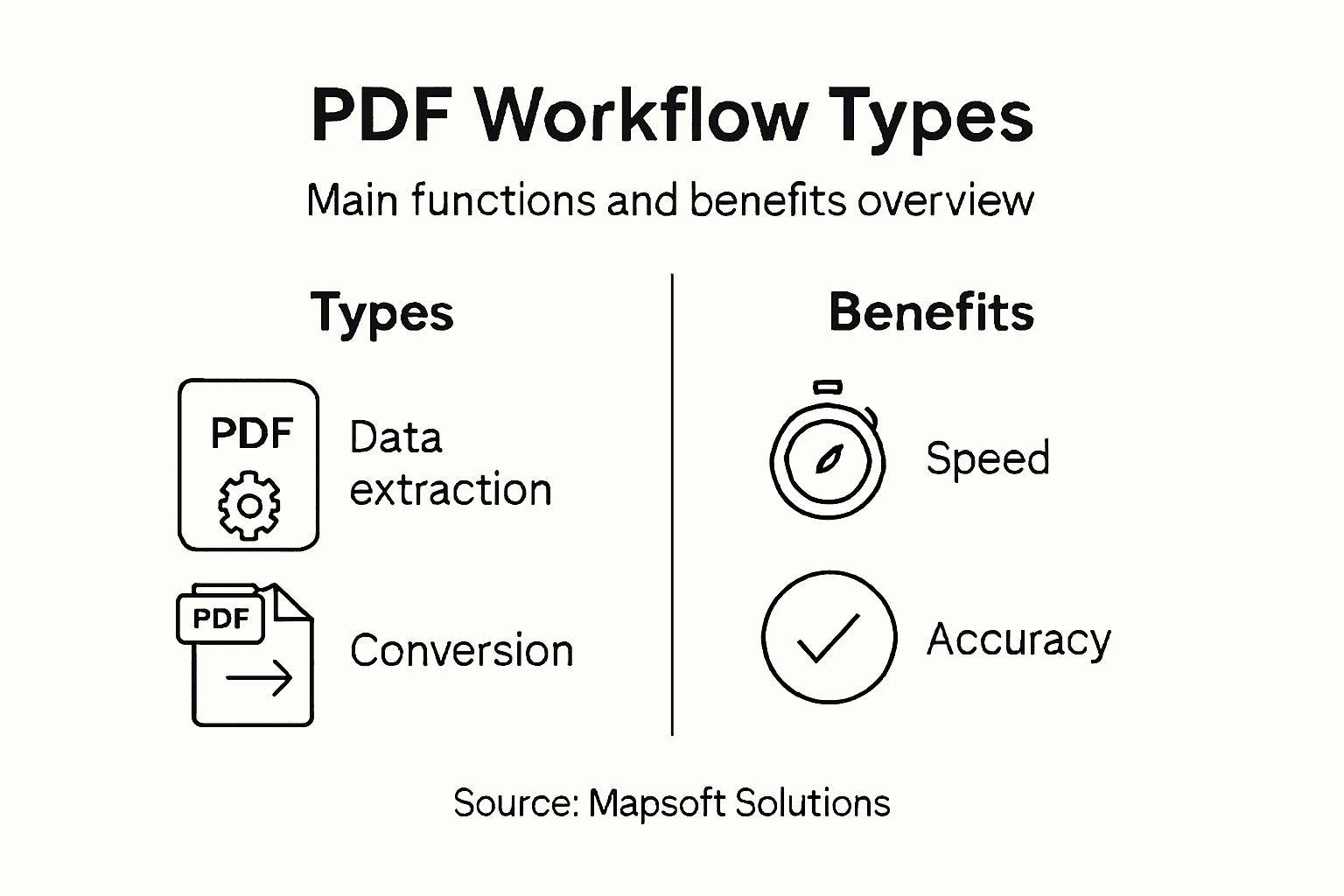 PDF Workflow Types

Main functions and benefits overview

Types

PDF

Data extraction

PDF

Conversion

Benefits

Speed

Accuracy

Source: Mapsoft Solutions