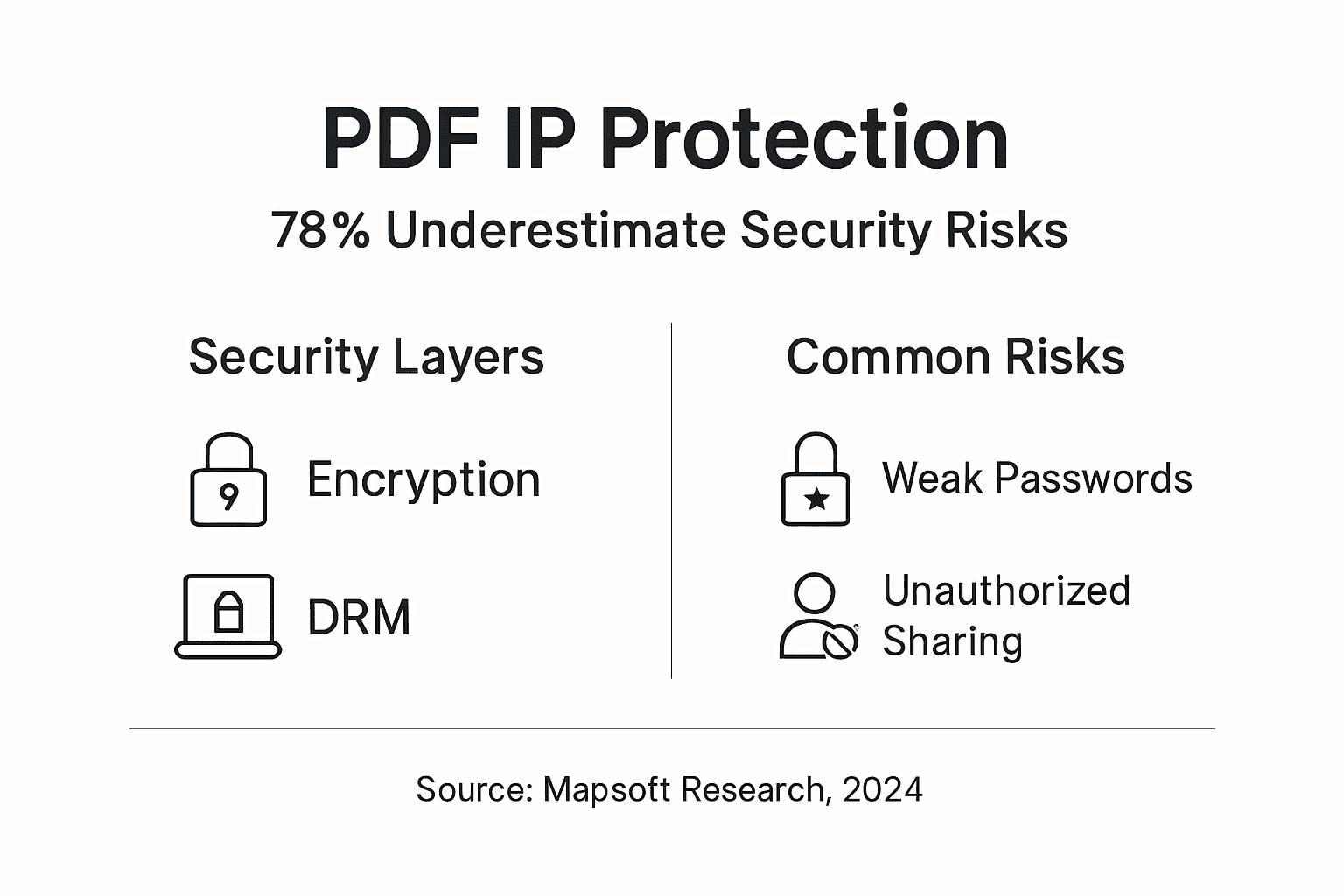 PDF IP Protection

78% Underestimate Security Risks

Security Layers

9

Encryption

DRM

Common Risks

Weak Passwords

Unauthorized Sharing

Source: Mapsoft Research, 2024