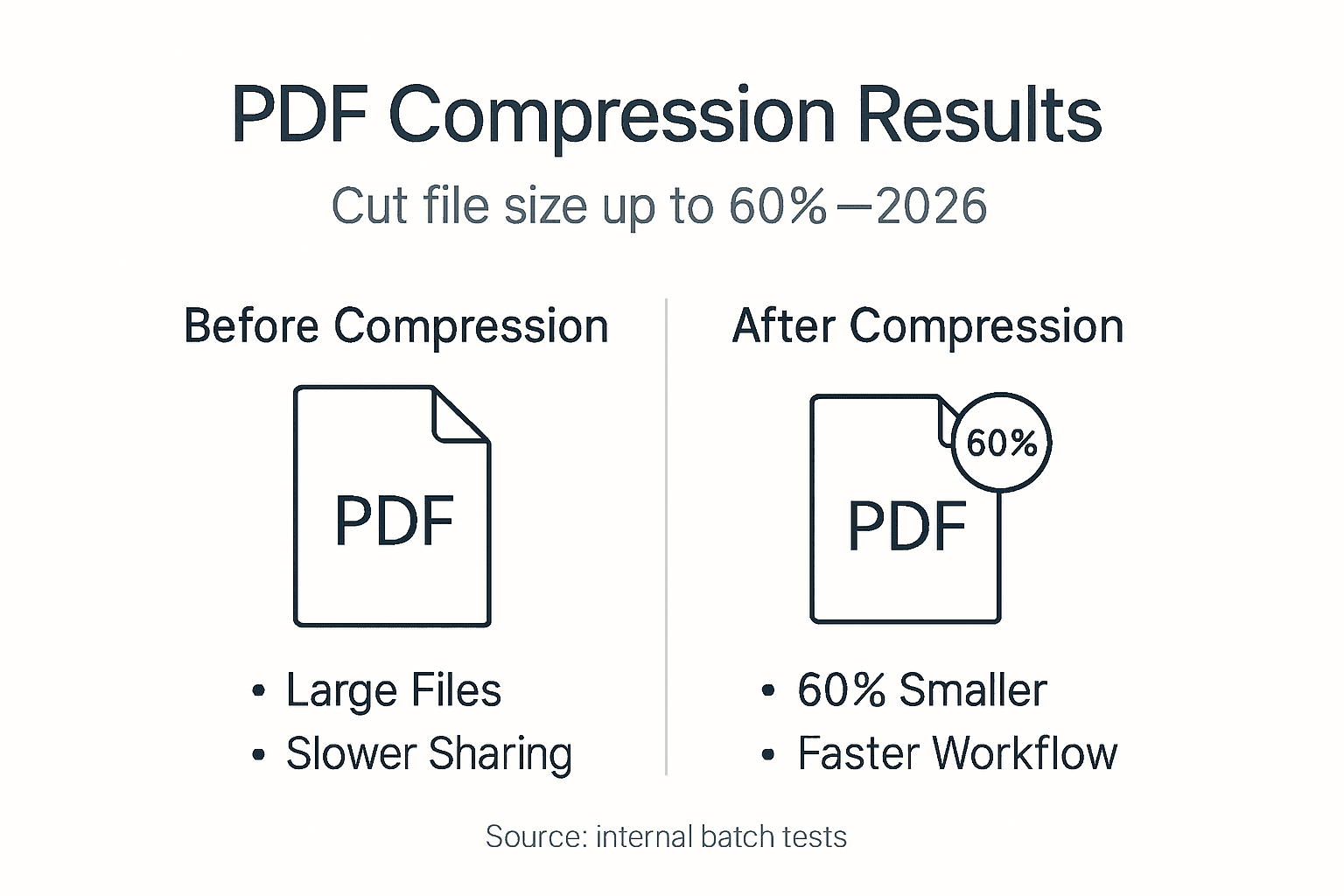 PDF Compression Results

Cut file size up to 60%—2026

Before Compression

PDF

• Large Files
• Slower Sharing

After Compression

60%

PDF

• 60% Smaller
• Faster Workflow

Source: internal batch tests