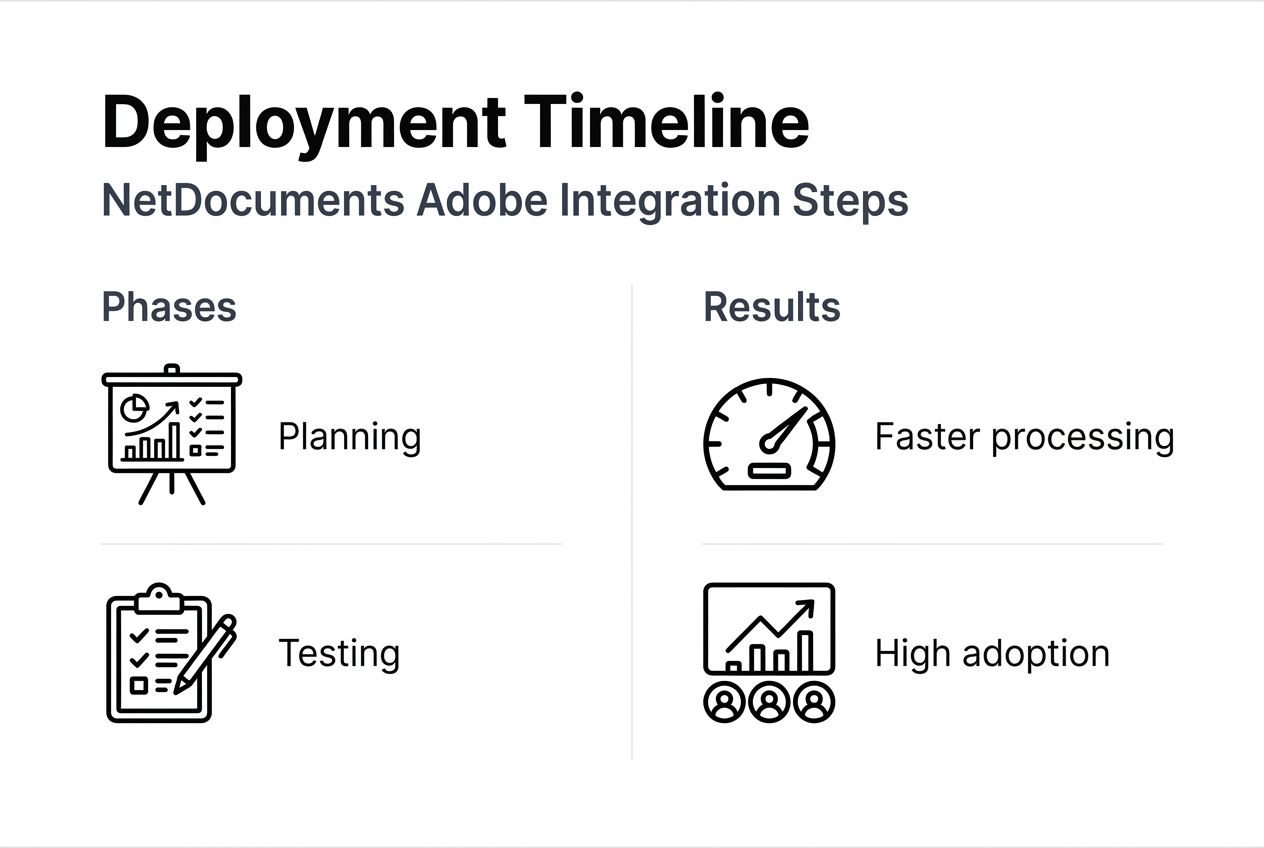 Deployment Timeline

NetDocuments Adobe Integration Steps

Phases

Planning

Testing

Results

Faster processing

High adoption