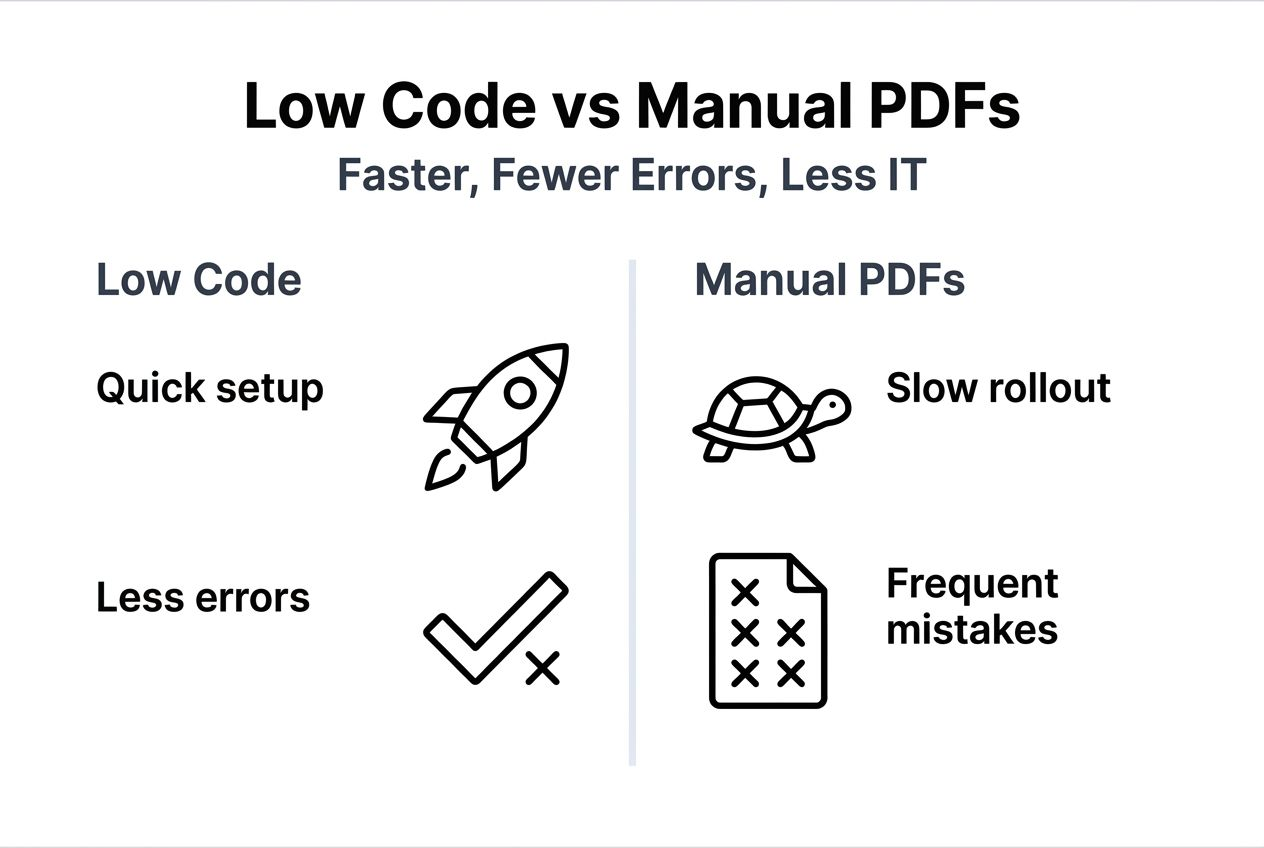 Low Code vs Manual PDFs
Faster, Fewer Errors, Less IT

Low Code

Quick setup

Less errors

Manual PDFs

Slow rollout

Frequent mistakes