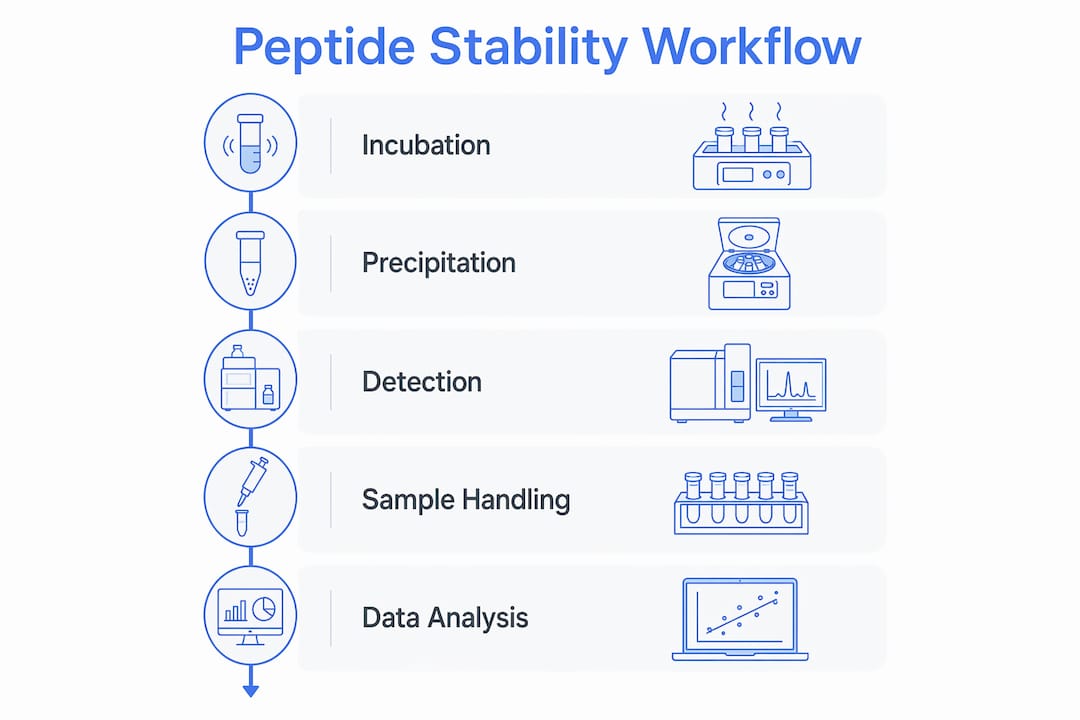 Peptide Stability Workflow

Incubation

Precipitation

Detection

Sample Handling

Data Analysis