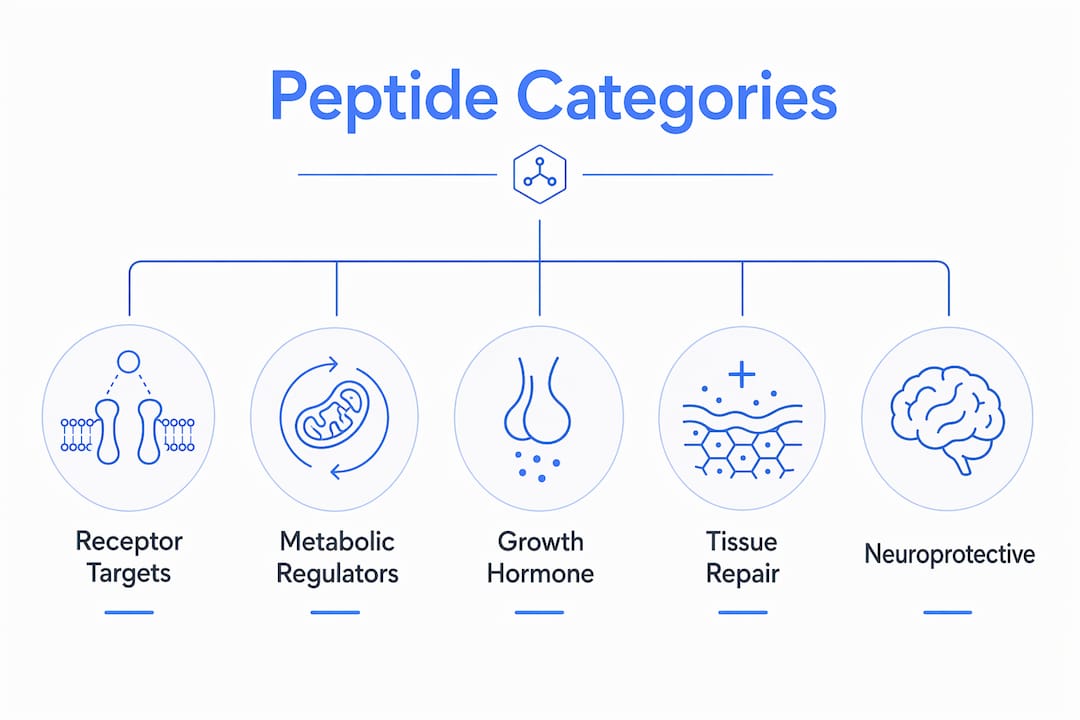 Peptide Categories

Receptor Targets

Metabolic Regulators

Growth Hormone

Tissue Repair

Neuroprotective