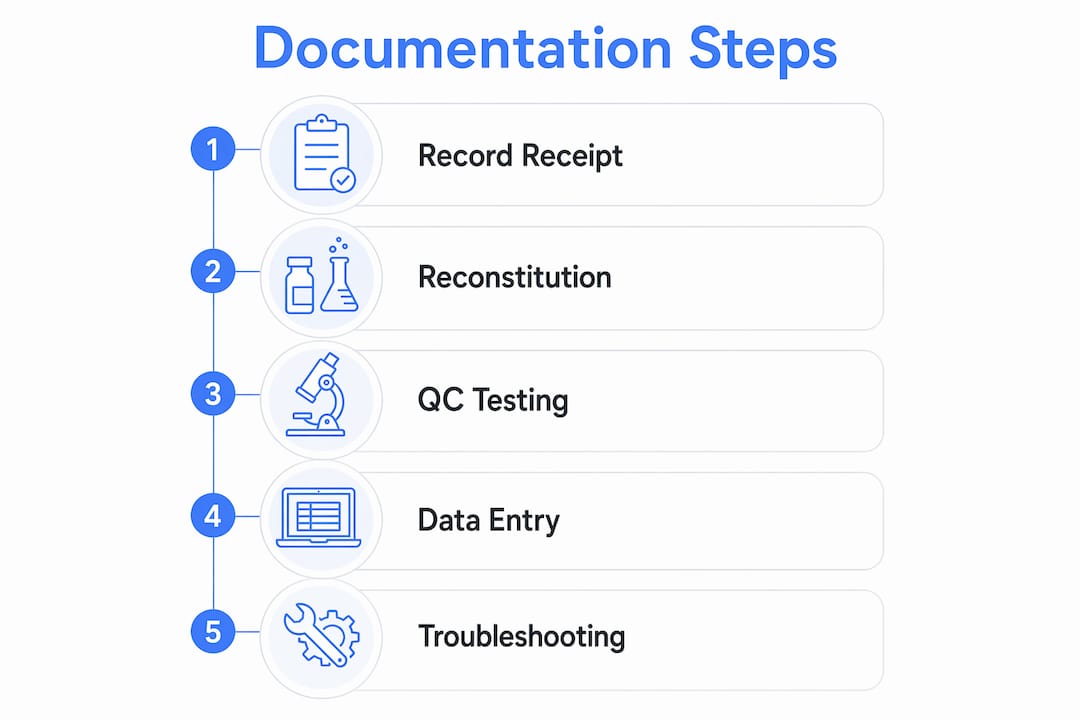 Documentation Steps

1 Record Receipt

2 Reconstitution

3 QC Testing

4 Data Entry

5 Troubleshooting