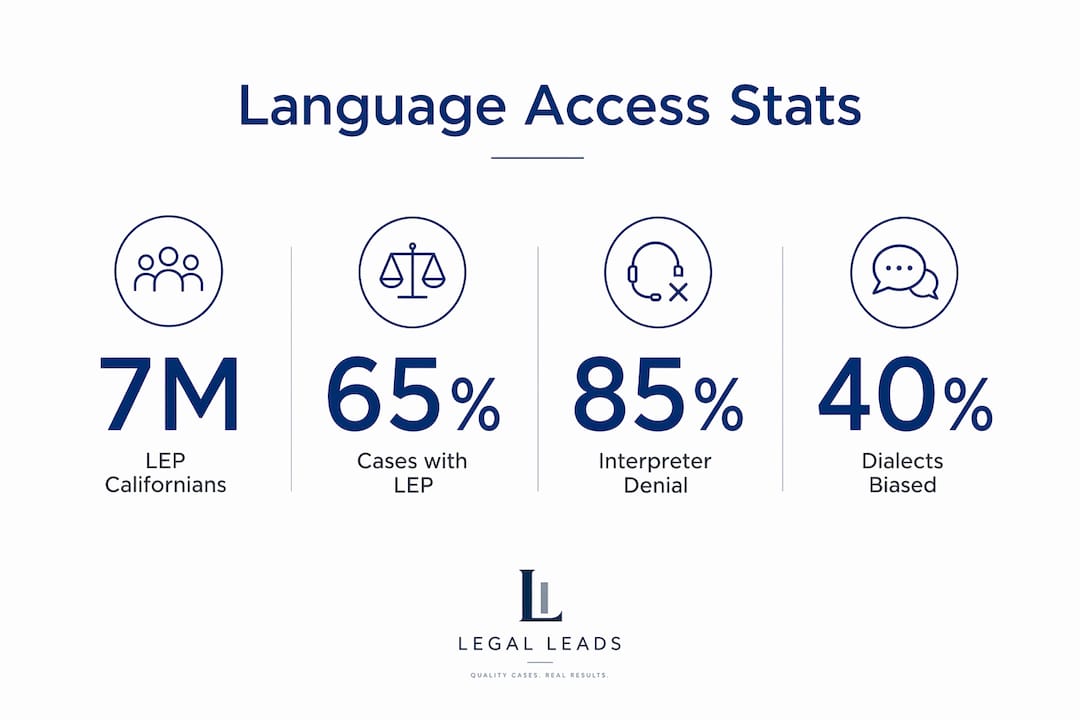 Language Access Stats

7M
LEP Californians

65%
Cases with LEP

85%
Interpreter Denial

40%
Dialects Biased

LL
LEGAL LEADS
QUALITY CASES. REAL RESULTS.