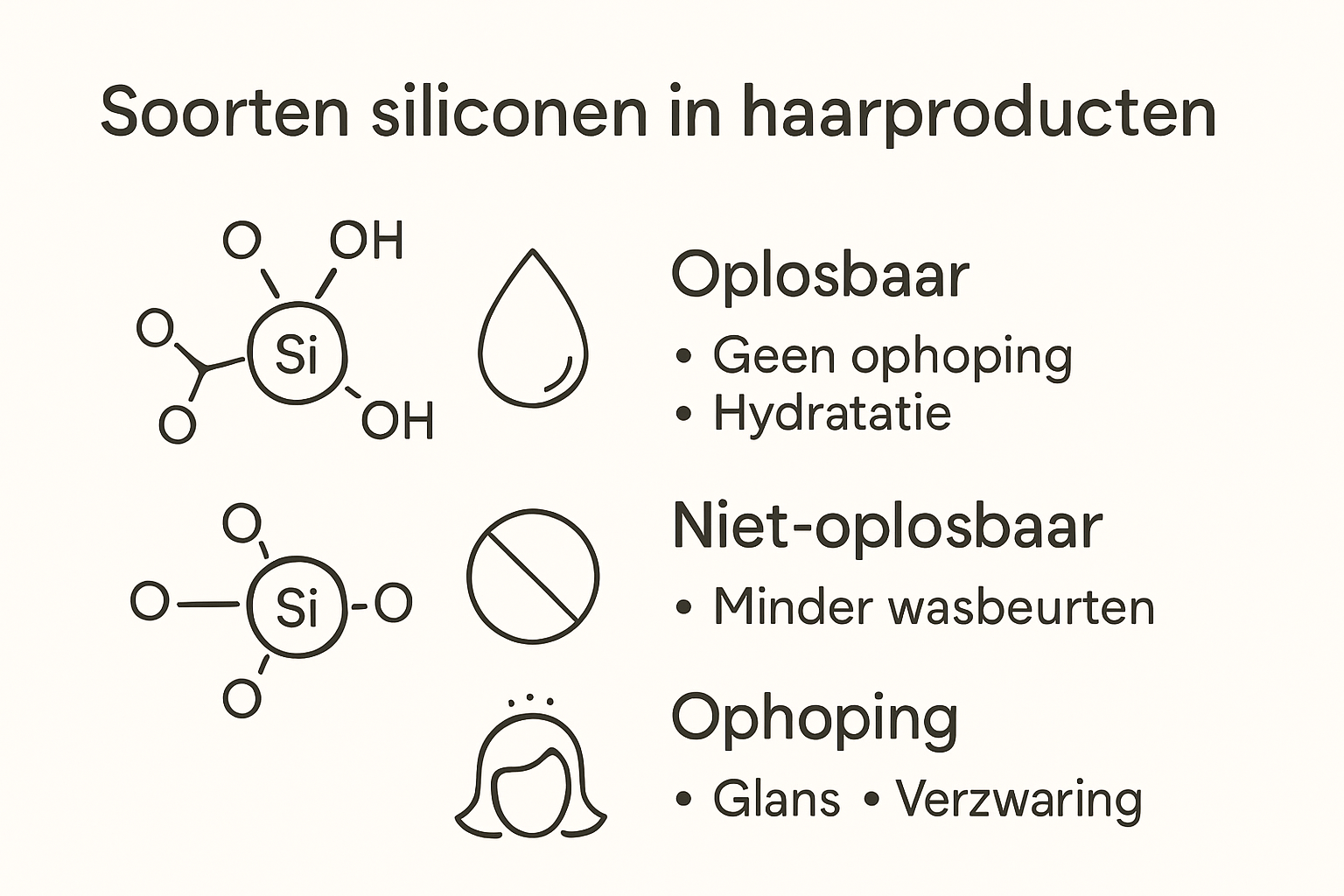 Soorten siliconen in haarproducten

O OH
O Si
O OH

Oplosbaar
• Geen ophoping
• Hydratatie

O
O Si O
O

Niet-oplosbaar
• Minder wasbeurten

Ophoping
• Glans • Verzwaring