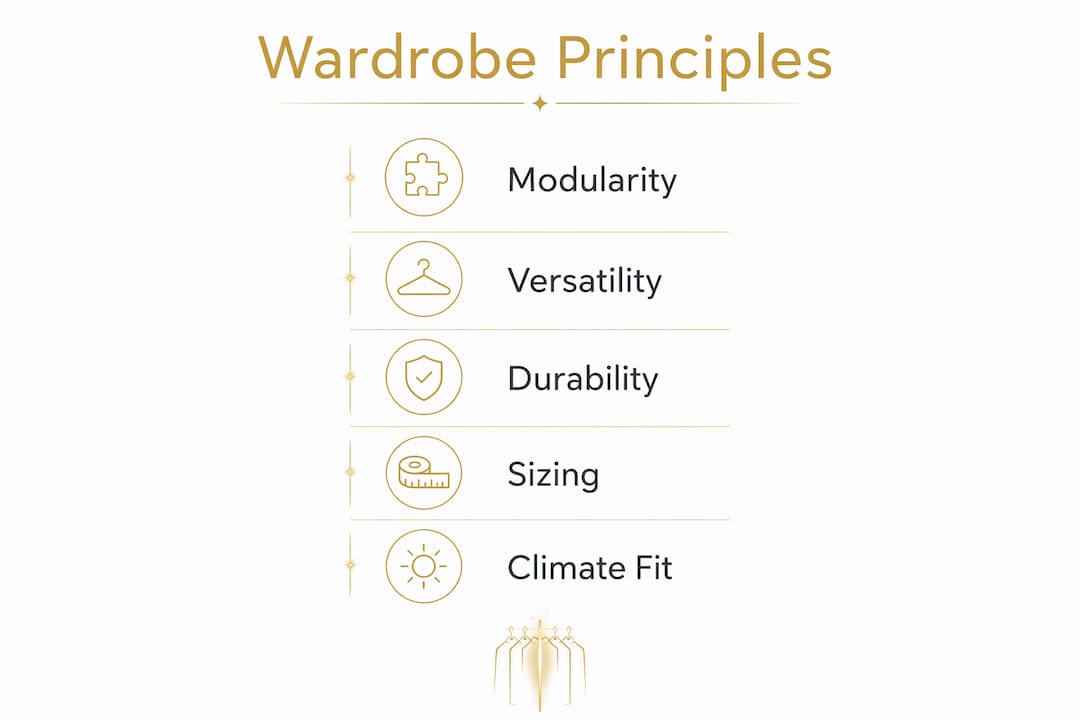 Wardrobe Principles

Modularity

Versatility

Durability

Sizing

Climate Fit