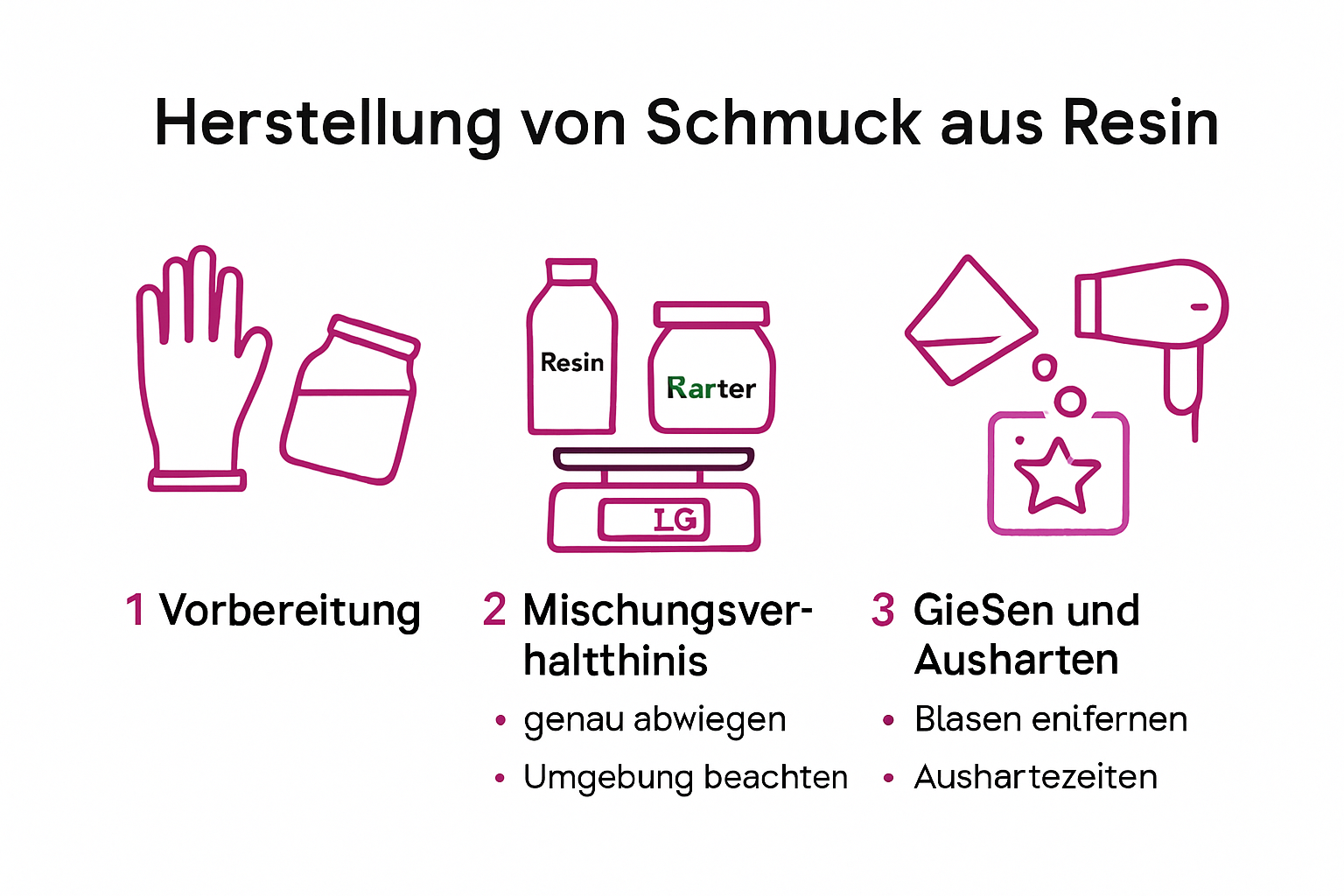 Herstellung von Schmuck aus Resin

Resin

Rarter

LG

1 Vorbereitung

2 Mischungsverhaltthinis

• genau abwiegen

• Umgebung beachten

3 GieSen und Ausharten

• Blasen enifernen

• Aushartezeiten