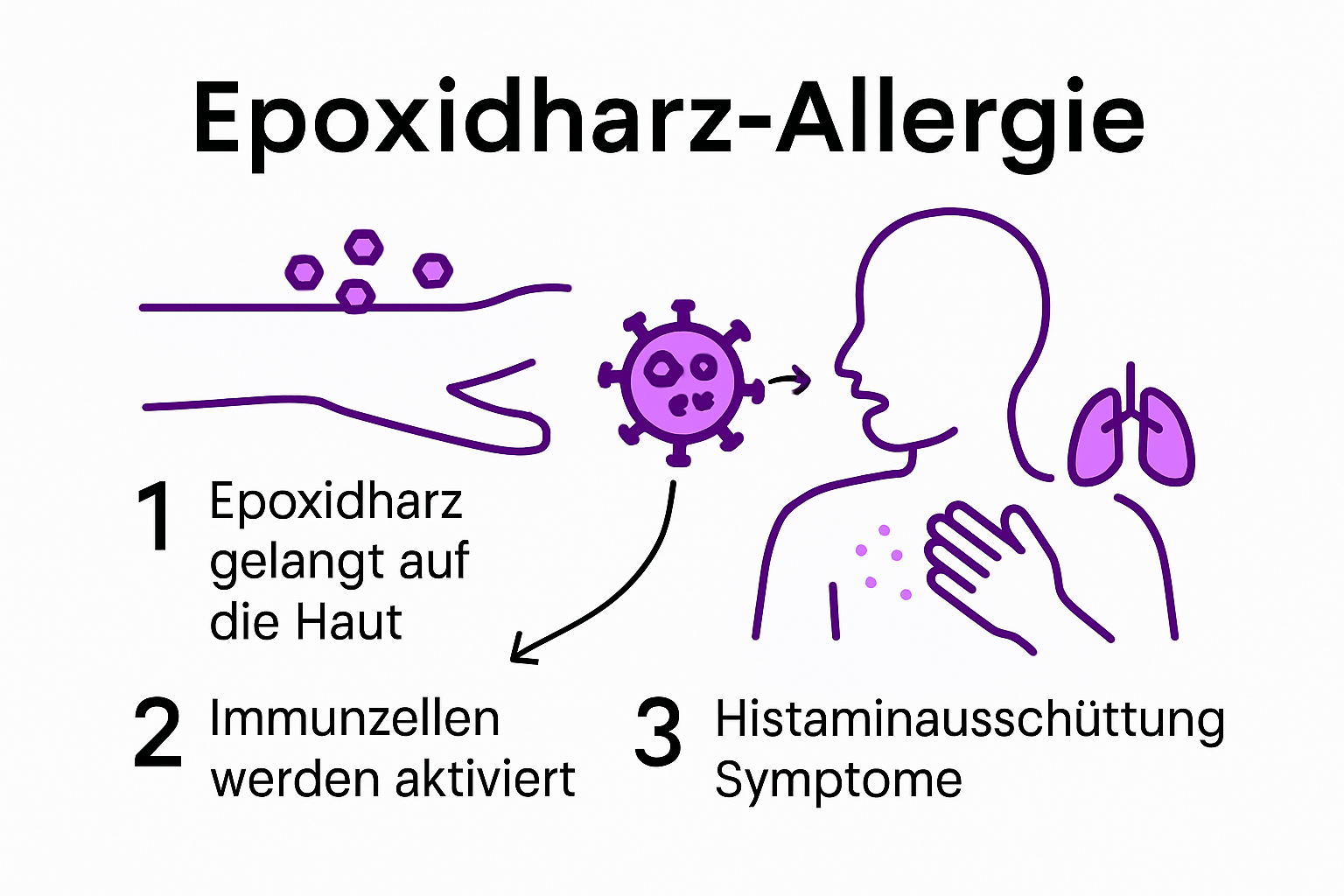 Epoxidharz-Allergie

1 Epoxidharz gelangt auf die Haut

2 Immunzellen werden aktiviert

3 Histaminausschüttung Symptome