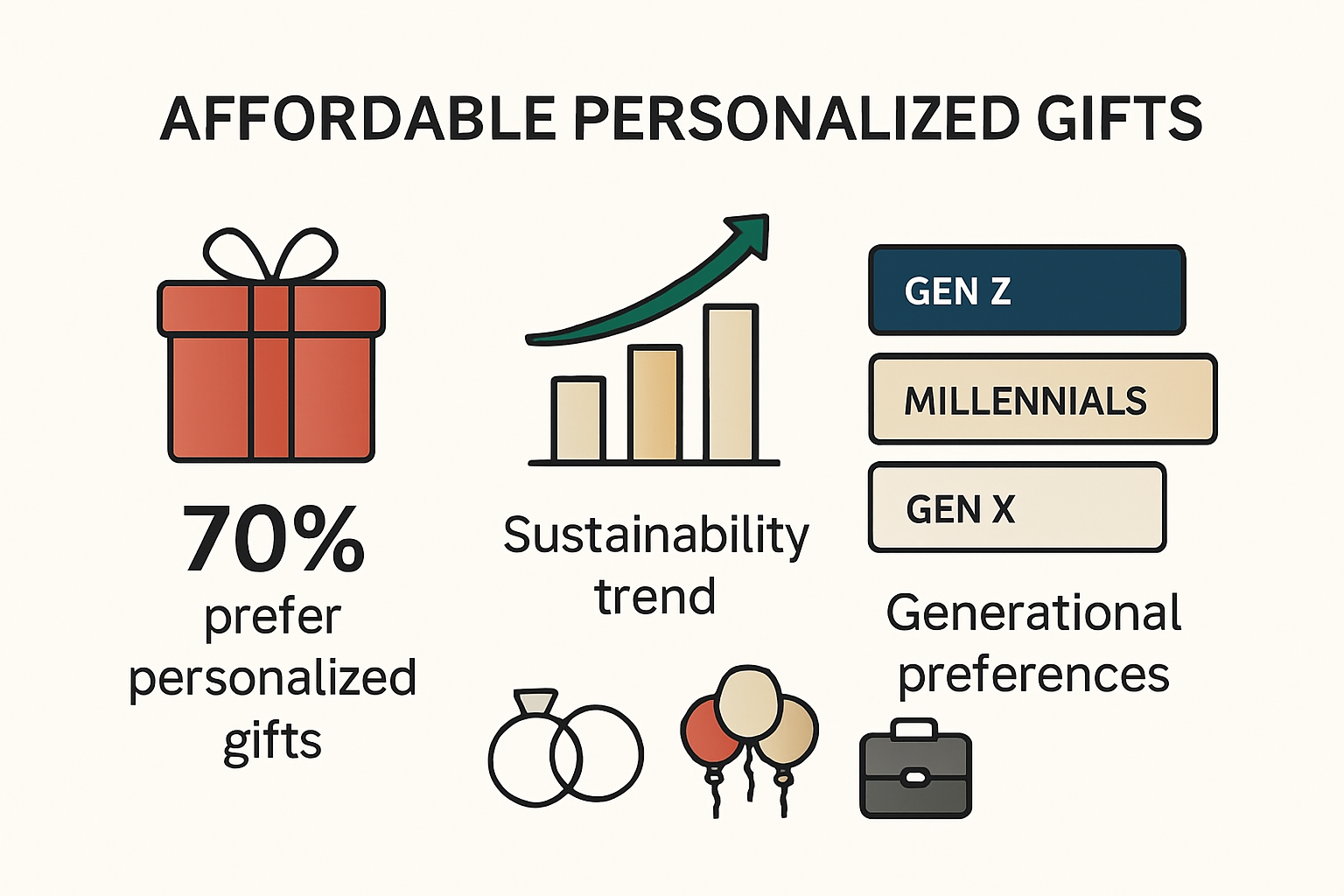 AFFORDABLE PERSONALIZED GIFTS

70%
prefer personalized gifts

Sustainability trend

GEN Z

MILLENNIALS

GEN X

Generational preferences