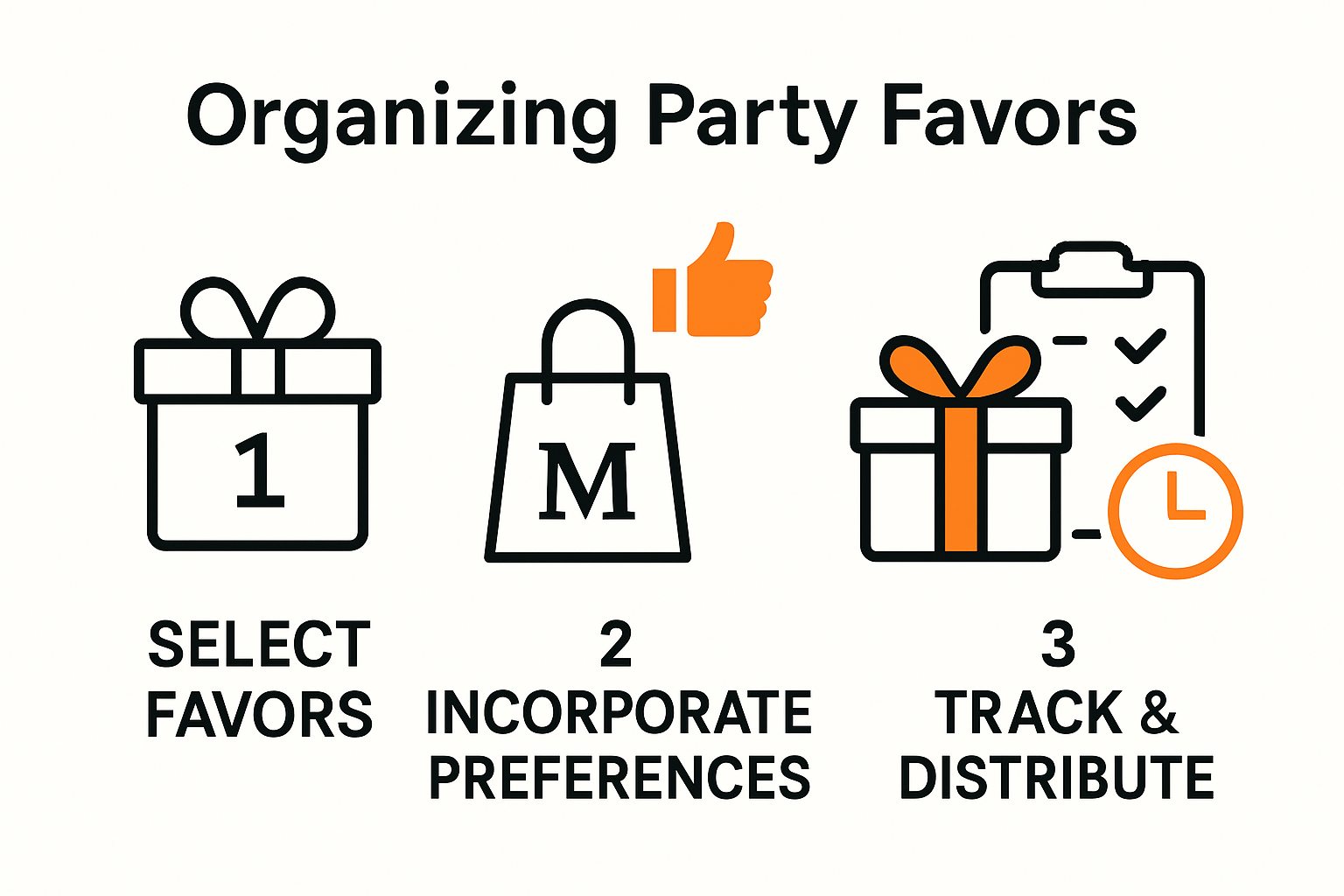 Organizing Party Favors

1

SELECT FAVORS

M

2
INCORPORATE PREFERENCES

3
TRACK & DISTRIBUTE