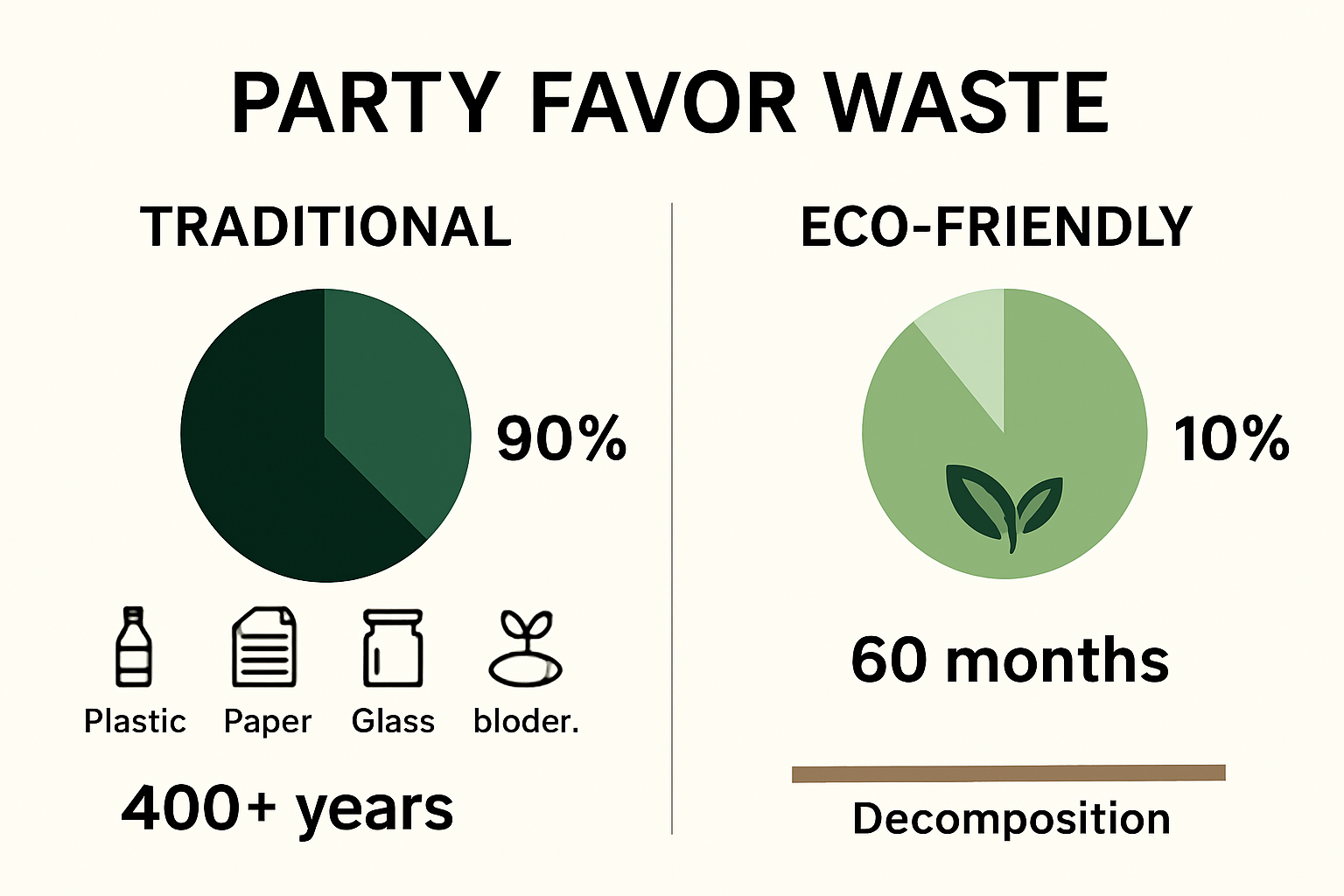 PARTY FAVOR WASTE

TRADITIONAL

90%

Plastic Paper Glass bloder.

400+ years

ECO-FRIENDLY

10%

60 months

Decomposition