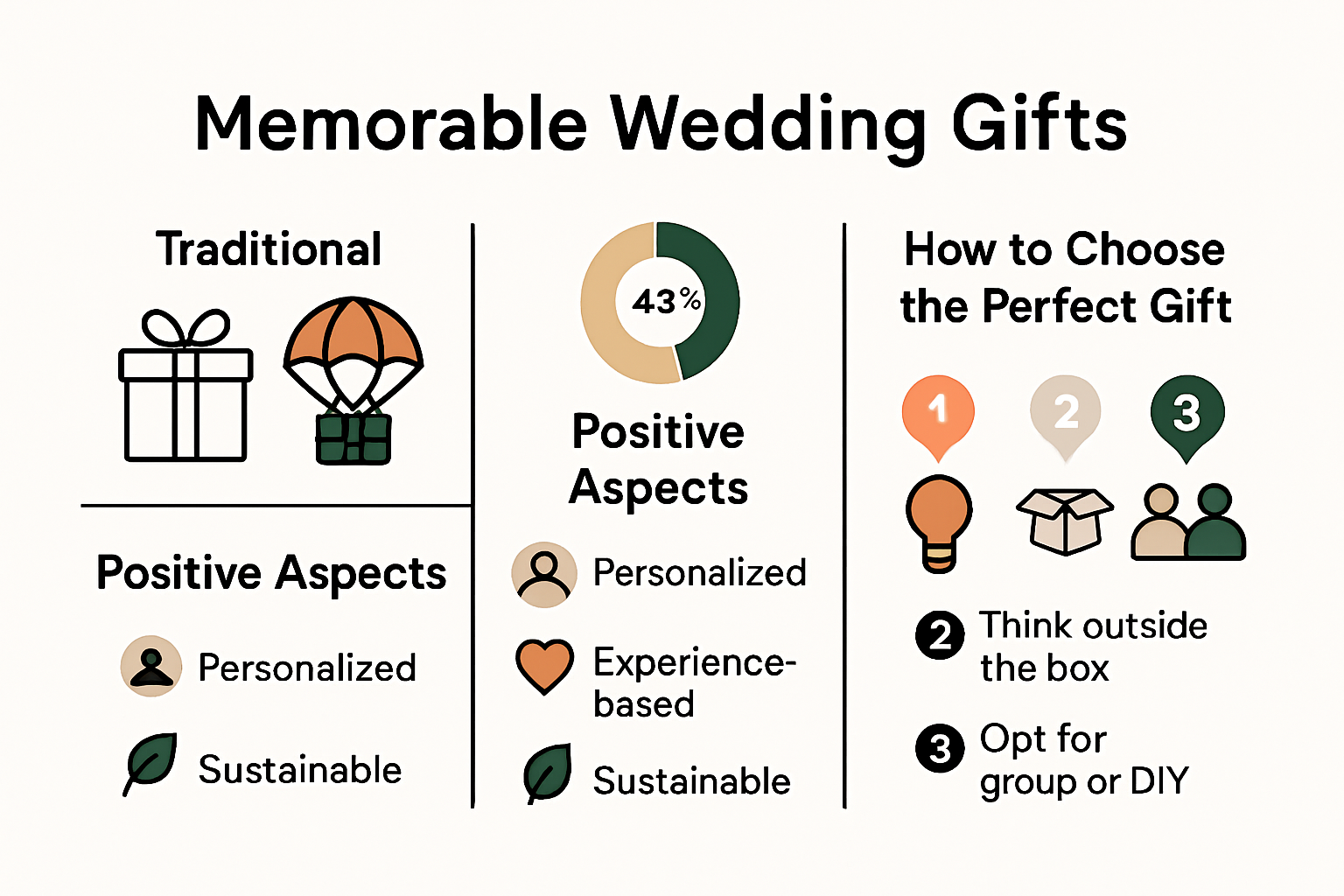 Memorable Wedding Gifts

Traditional

Positive Aspects

Personalized

Sustainable

43%

Positive Aspects

Personalized

Experience-based

Sustainable

How to Choose the Perfect Gift

1 2 3

2 Think outside the box

3 Opt for group or DIY