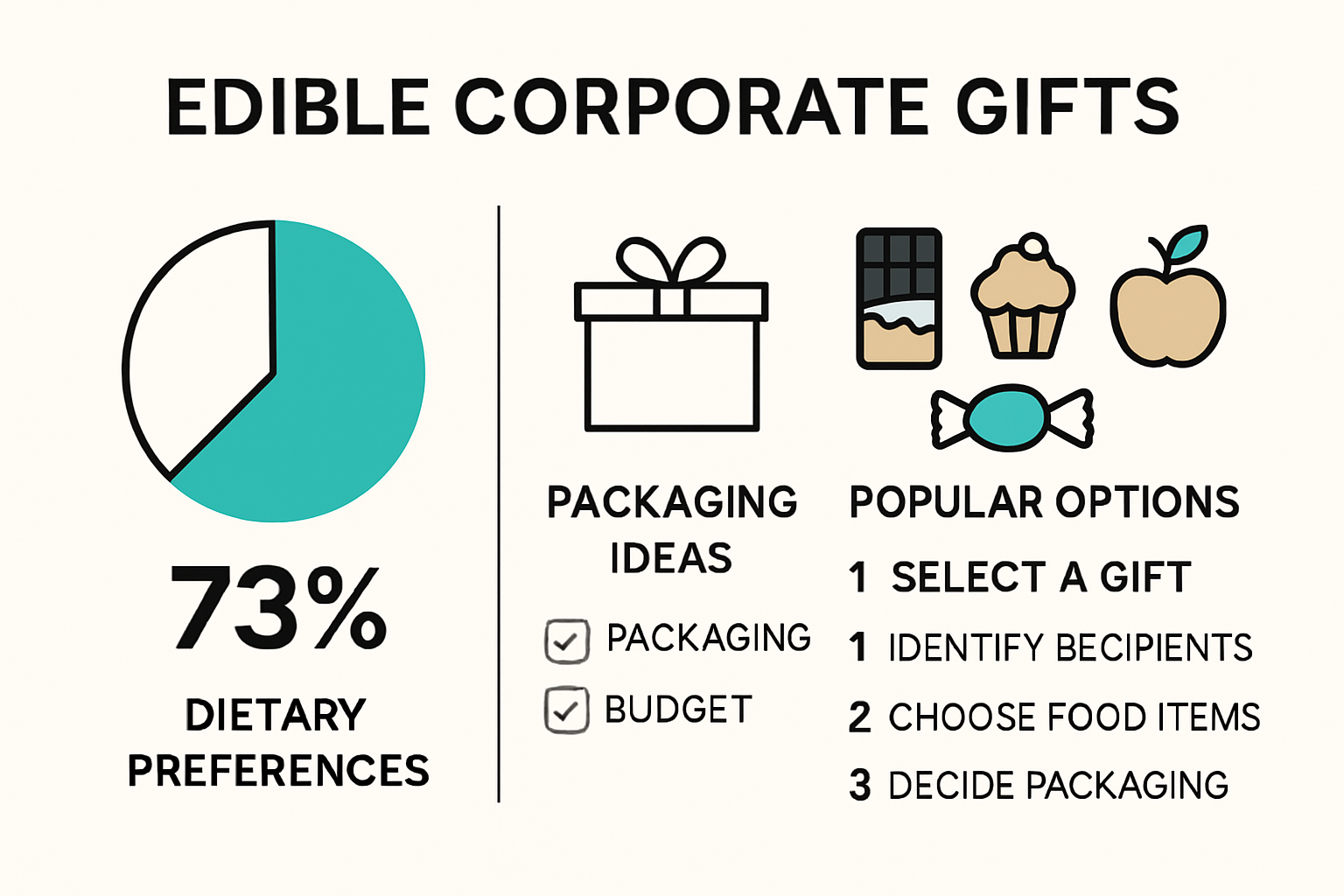 EDIBLE CORPORATE GIFTS

73%

DIETARY PREFERENCES

PACKAGING IDEAS

PACKAGING

BUDGET

POPULAR OPTIONS

1 SELECT A GIFT

1 IDENTIFY BECIPIENTS

2 CHOOSE FOOD ITEMS

3 DECIDE PACKAGING