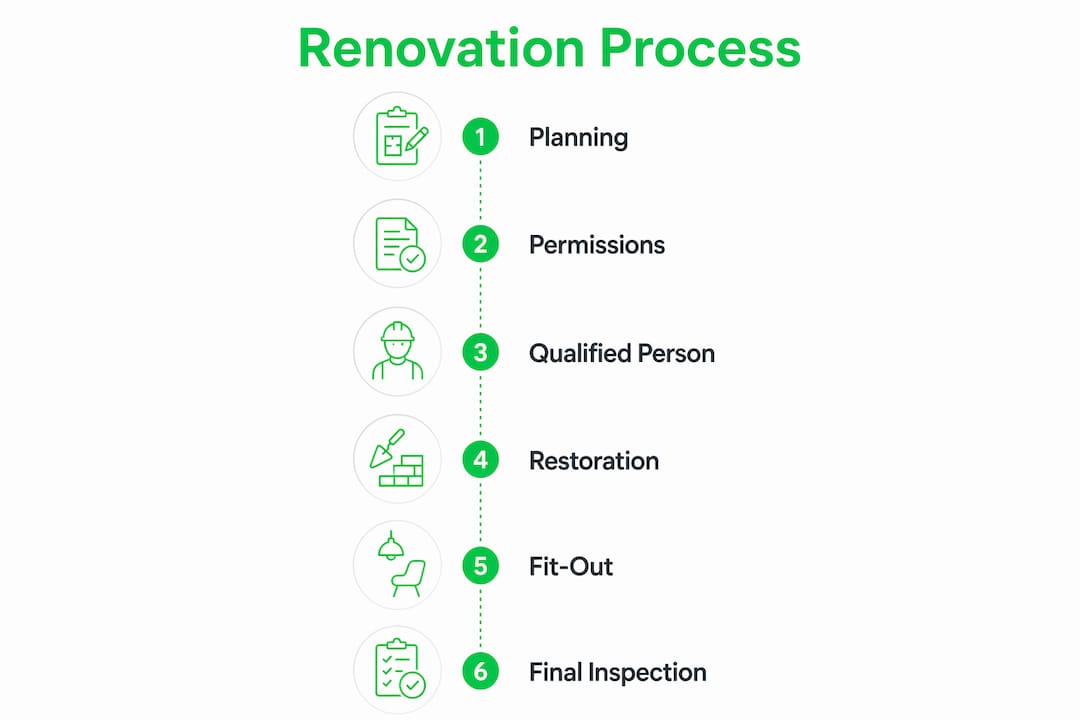 Renovation Process

1 Planning

2 Permissions

3 Qualified Person

4 Restoration

5 Fit-Out

6 Final Inspection