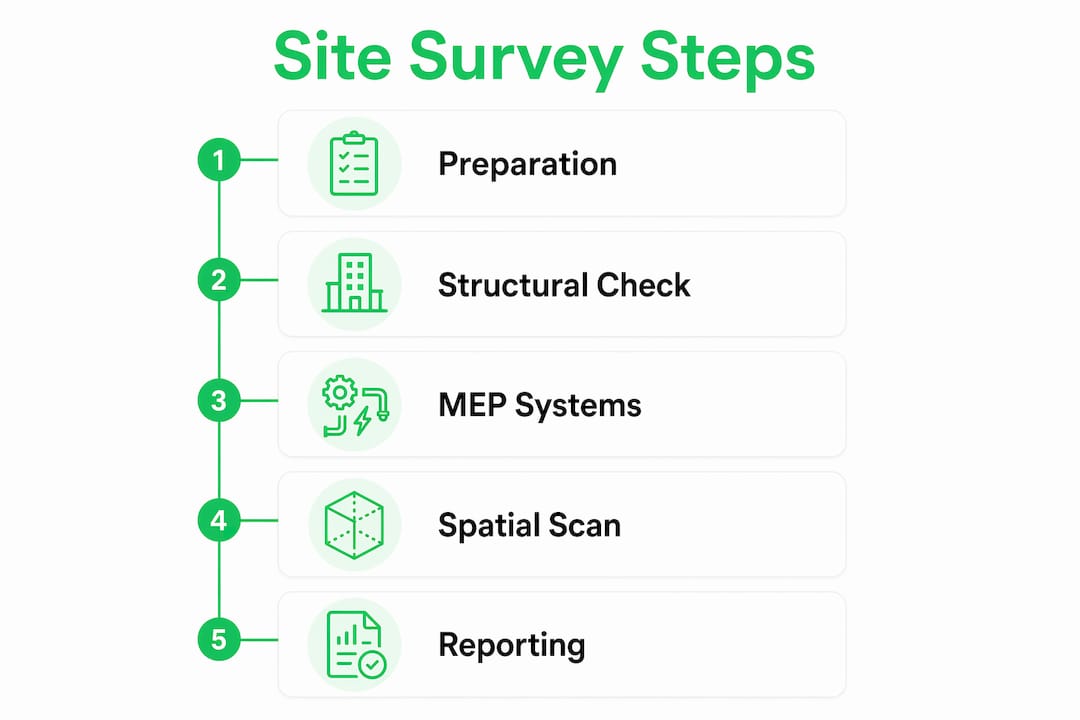 Site Survey Steps

1 Preparation

2 Structural Check

3 MEP Systems

4 Spatial Scan

5 Reporting