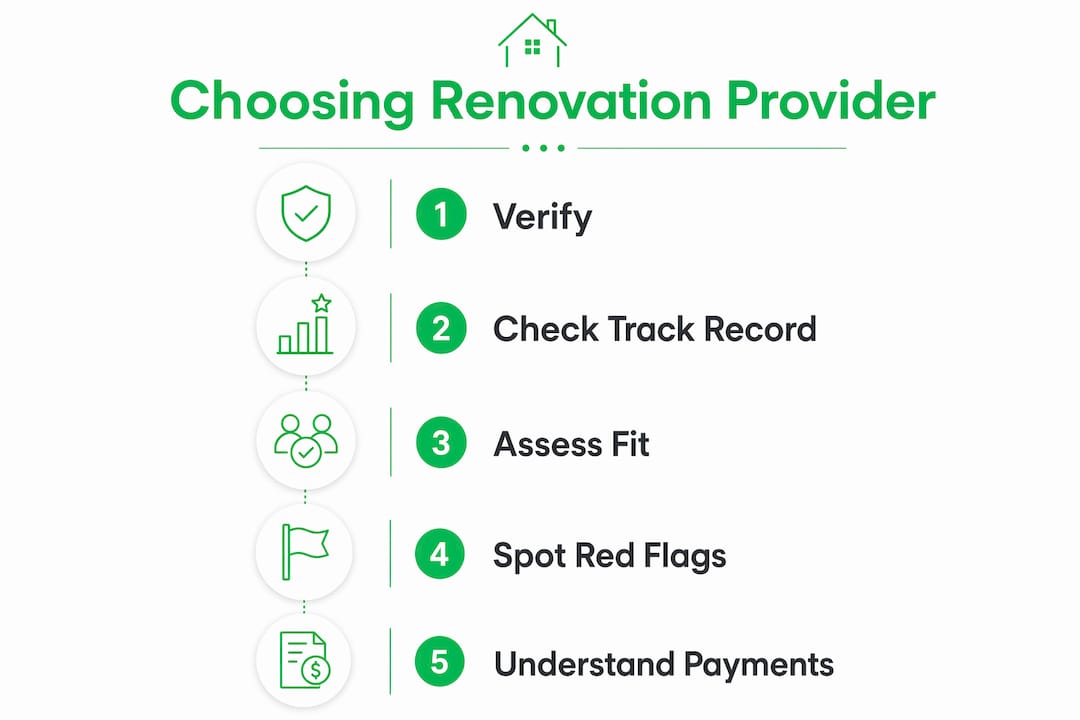 Choosing Renovation Provider

1 Verify

2 Check Track Record

3 Assess Fit

4 Spot Red Flags

5 Understand Payments