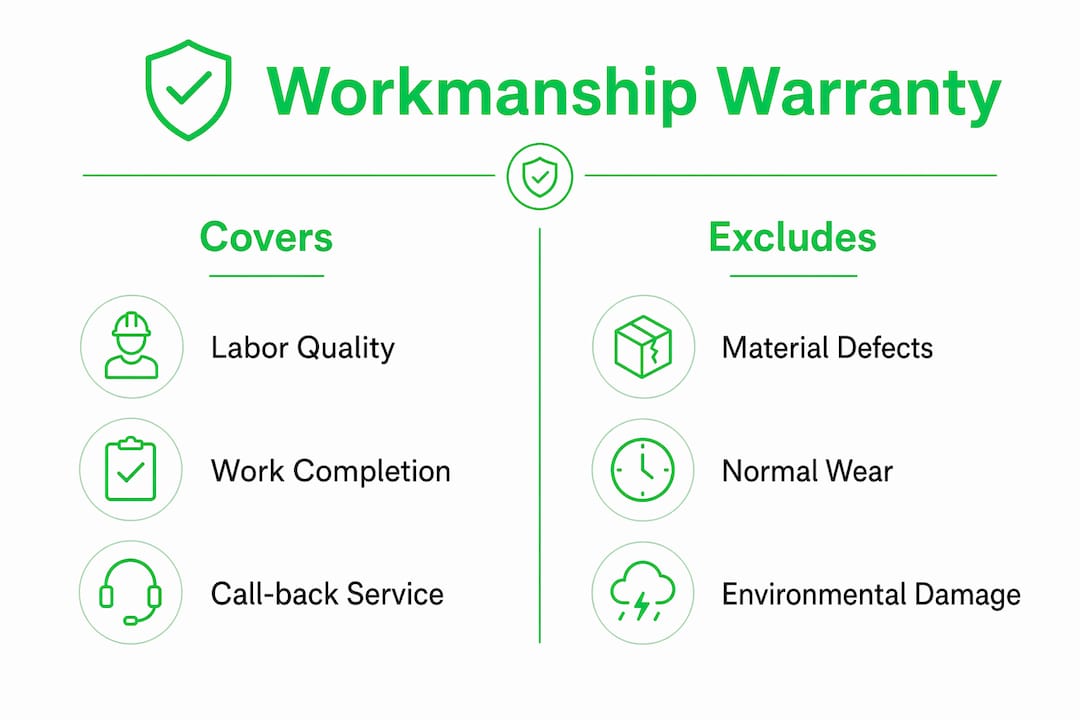 Workmanship Warranty

Covers

Labor Quality

Work Completion

Call-back Service

Excludes

Material Defects

Normal Wear

Environmental Damage